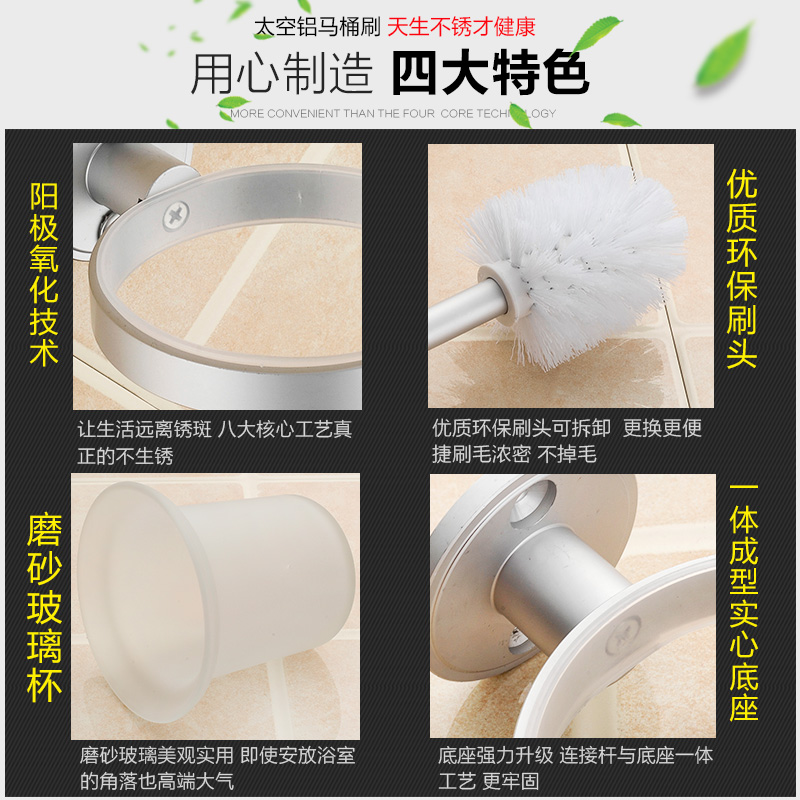 太空铝马桶刷 天生不锈才健康

用心制造 四大特色

MORE CONVENIENT THAN THE FOUR CORE TECHNOLOGY

阳极氧化技术

让生活远离锈斑 八大核心工艺真正的不生锈

优质环保刷头

优质环保刷头可拆卸 更换更便捷刷毛浓密 不掉毛

磨砂玻璃杯

磨砂玻璃美观实用 即使安放浴室的角落也高端大气

一体成型实心底座

底座强力升级 连接杆与底座一体工艺 更牢固