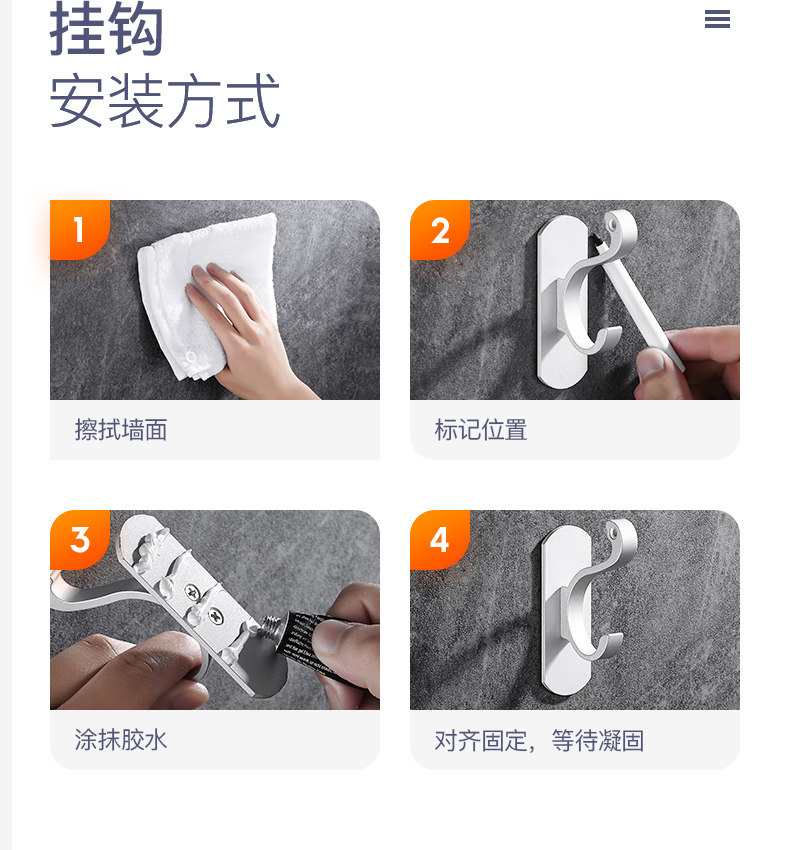 挂钩
安装方式

1
擦拭墙面

2
标记位置

3
涂抹胶水

4
对齐固定，等待凝固