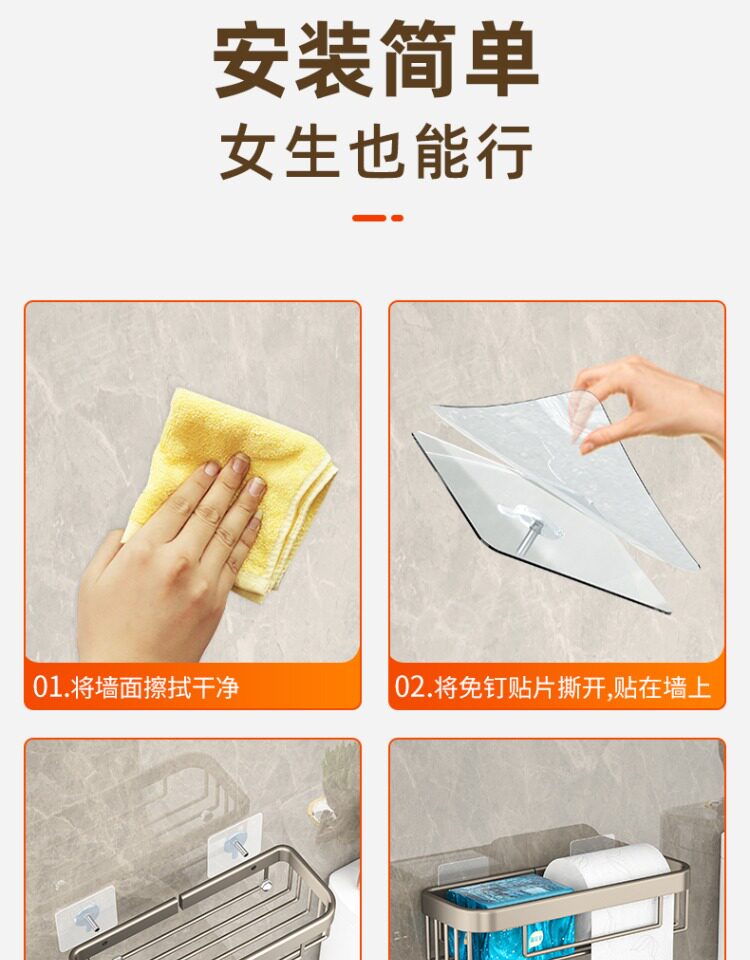 安装简单
女生也能行

01.将墙面擦拭干净

02.将免钉贴片撕开,贴在墙上