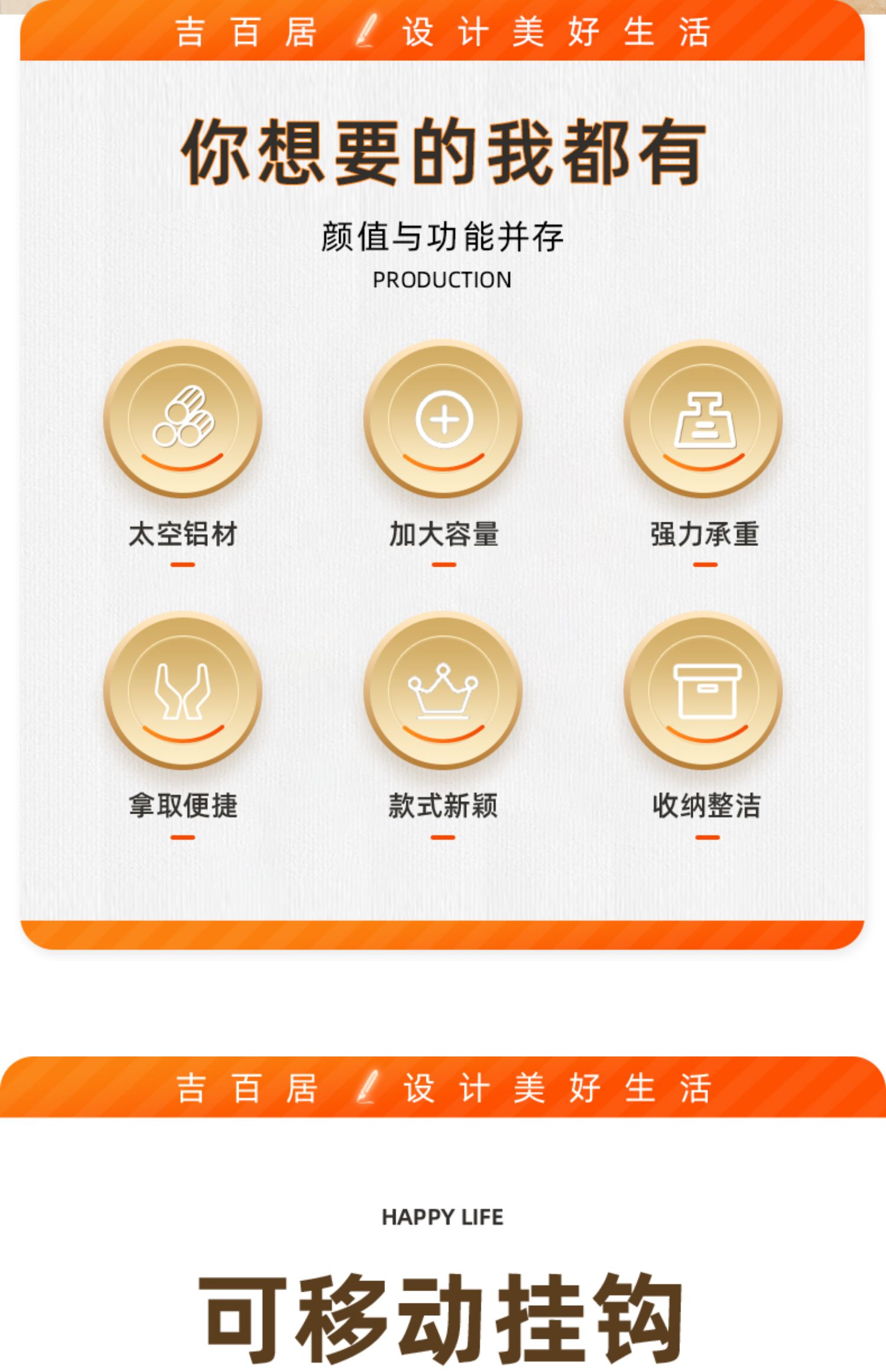 吉百居 设计美好生活

你想要的我都有

颜值与功能并存

PRODUCTION

太空铝材

加大容量

强力承重

拿取便捷

款式新颖

收纳整洁

吉百居 设计美好生活

HAPPY LIFE

可移动挂钩