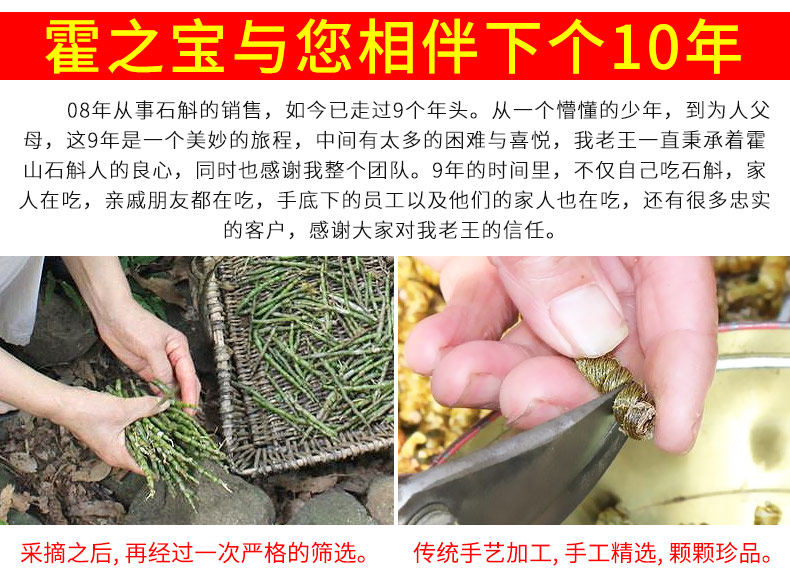 霍之宝与您相伴下个10年

08年从事石斛的销售，如今已走过9个年头。从一个懵懂的少年，到为人父母，这9年是一个美妙的旅程，中间有太多的困难与喜悦，我老王一直秉承着霍山石斛人的良心，同时也感谢我整个团队。9年的时间里，不仅自己吃石斛，家人在吃，亲戚朋友都在吃，手底下的员工以及他们的家人也在吃，还有很多忠实的客户，感谢大家对我老王的信任。

采摘之后, 再经过一次严格的筛选。

传统手艺加工, 手工精选, 颗颗珍品。