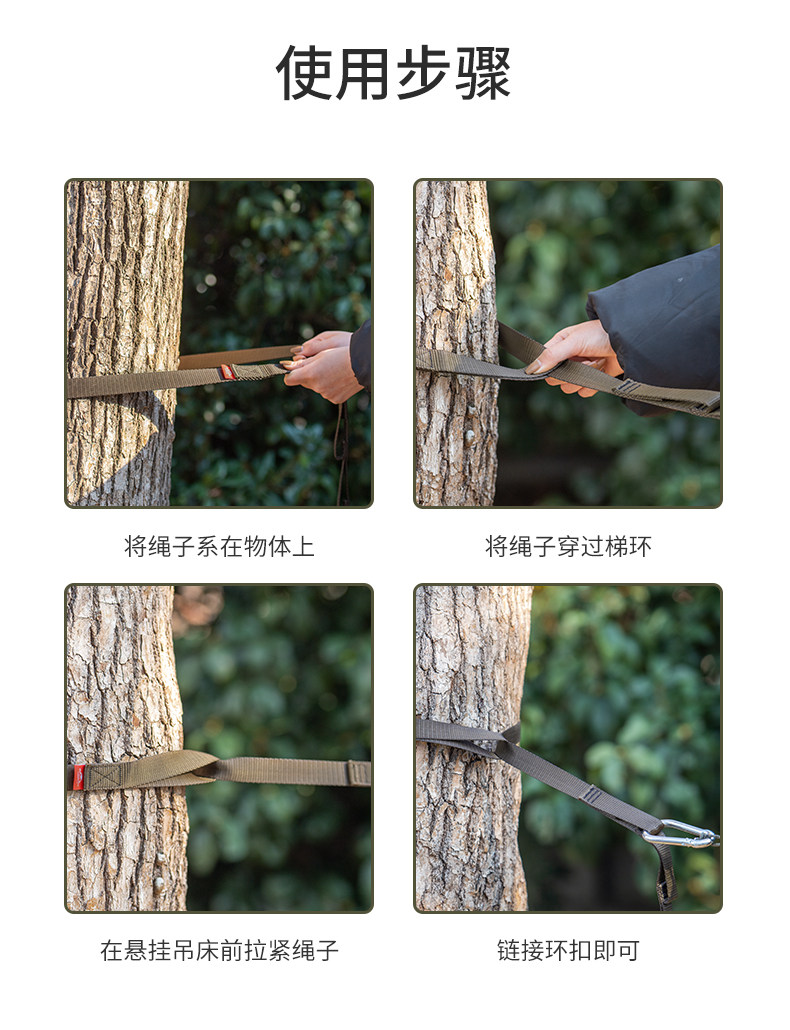 使用步骤

将绳子系在物体上

将绳子穿过梯环

在悬挂吊床前拉紧绳子

链接环扣即可