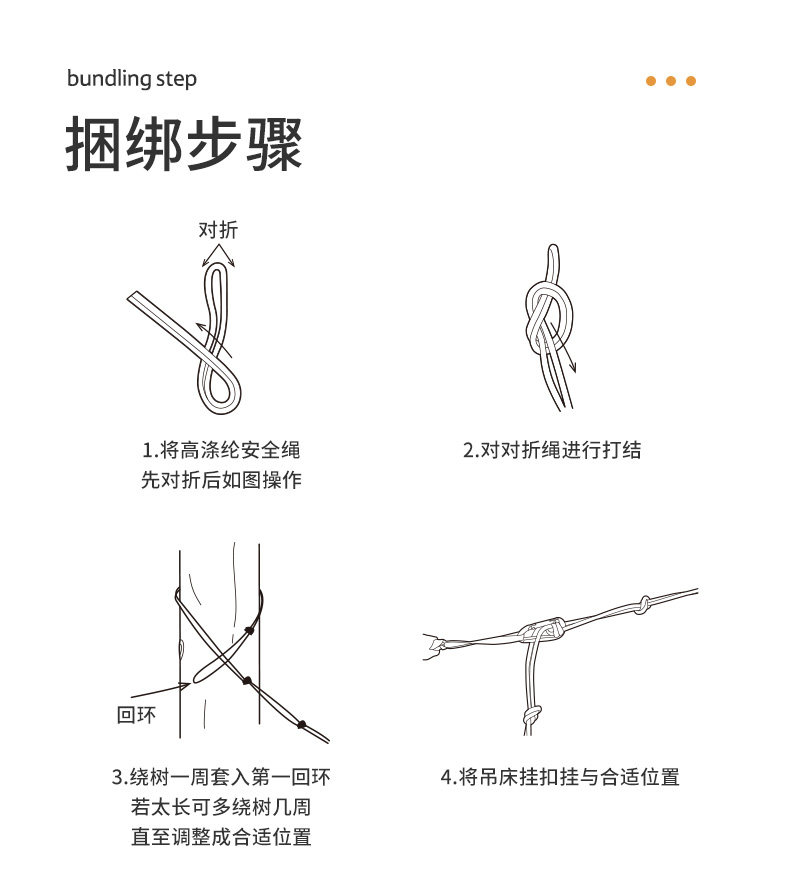 bundling step

捆绑步骤

对折

1.将高涤纶安全绳
先对折后如图操作

2.对对折绳进行打结

回环

3.绕树一周套入第一回环
若太长可多绕树几周
直至调整成合适位置

4.将吊床挂扣挂与合适位置