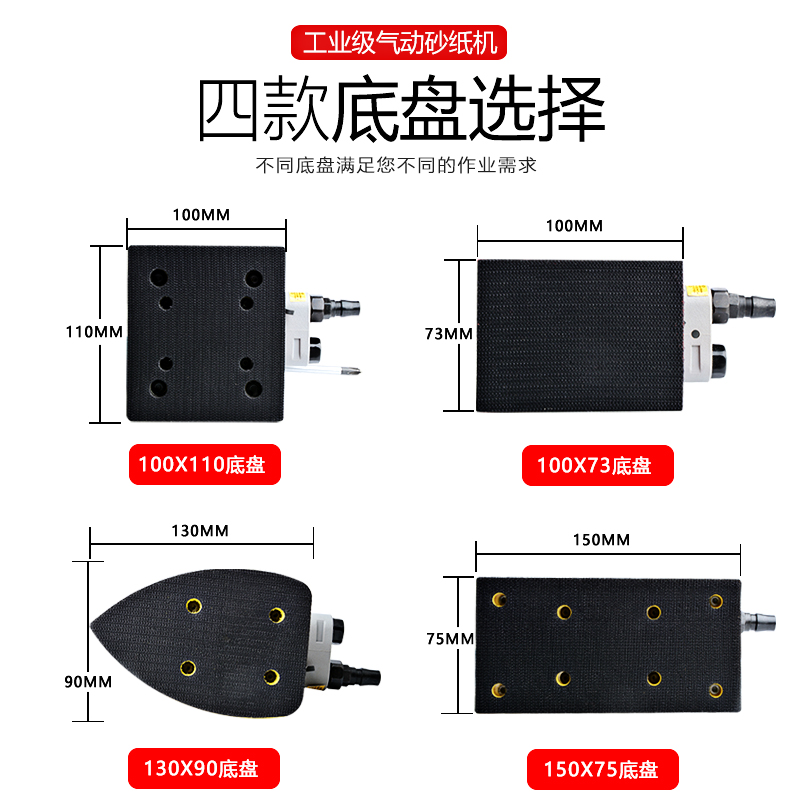 工业级气动砂纸机

四款底盘选择

不同底盘满足您不同的作业需求

100MM

110MM

100X110底盘

100MM

73MM

100X73底盘

130MM

90MM

130X90底盘

150MM

75MM

150X75底盘