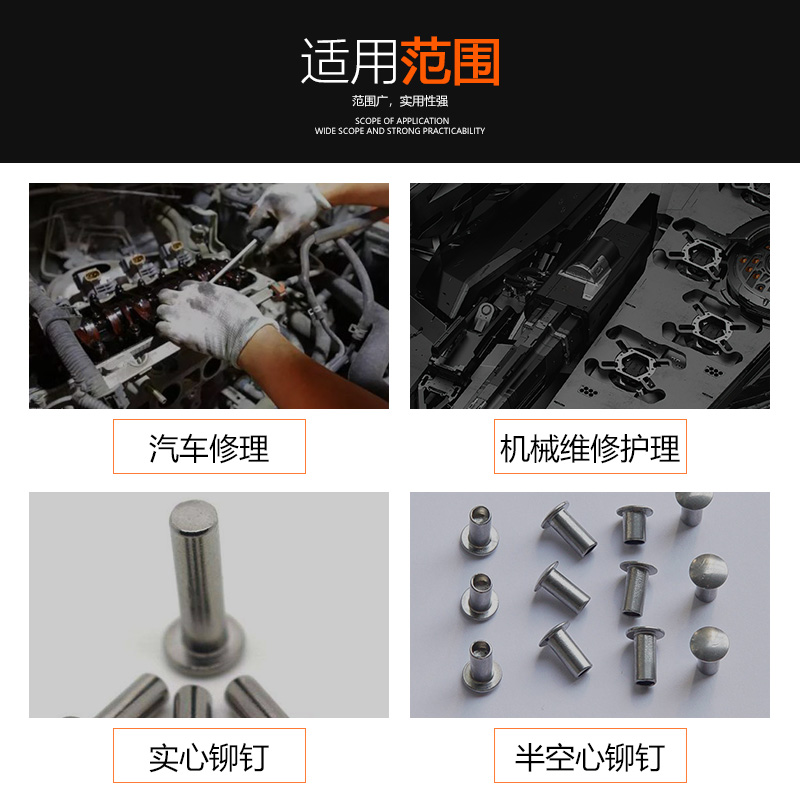 适用范围

范围广，实用性强

SCOPE OF APPLICATION
WIDE SCOPE AND STRONG PRACTICABILITY

汽车修理

机械维修护理

实心铆钉

半空心铆钉