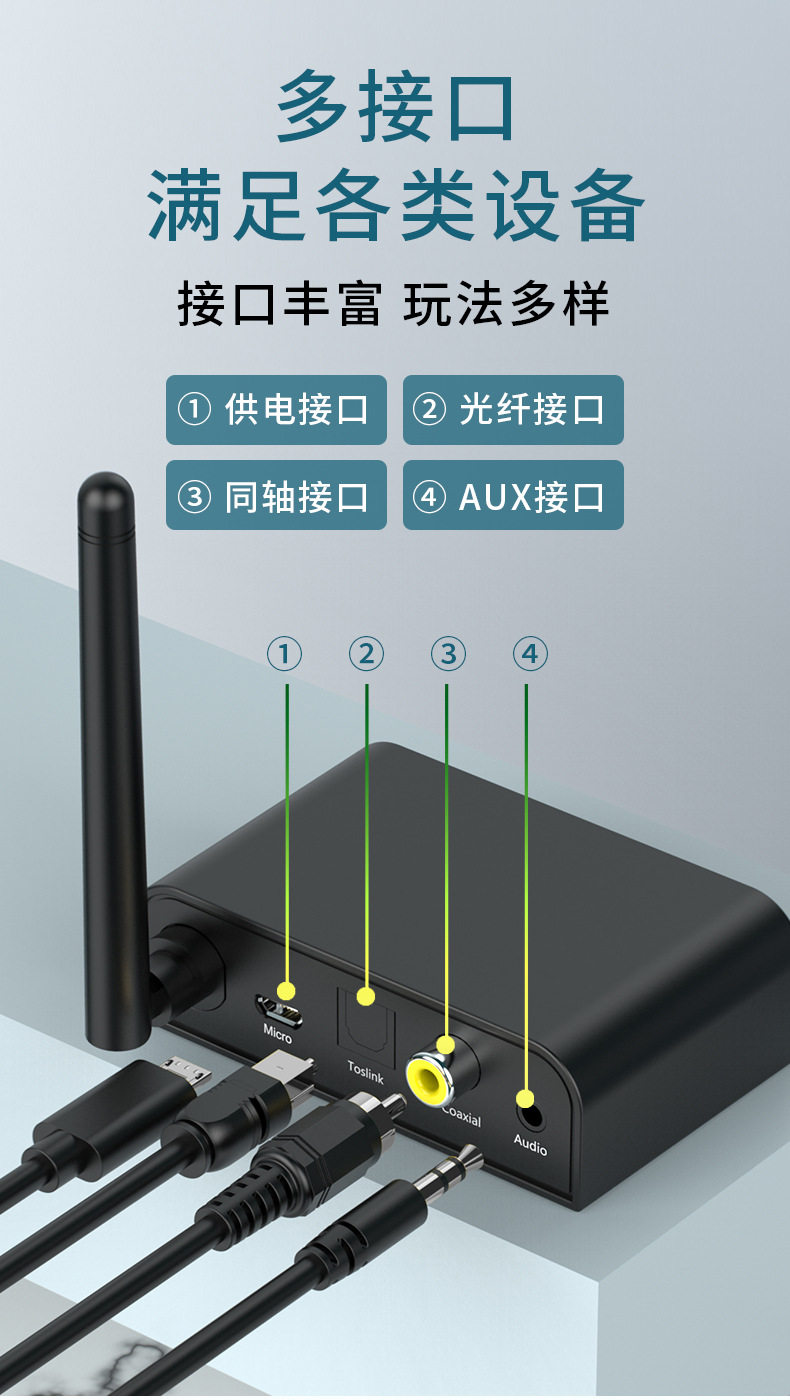 多接口
满足各类设备

接口丰富 玩法多样

① 供电接口
② 光纤接口
③ 同轴接口
④ AUX接口

①
②
③
④

Micro
Toslink
Coaxial
Audio