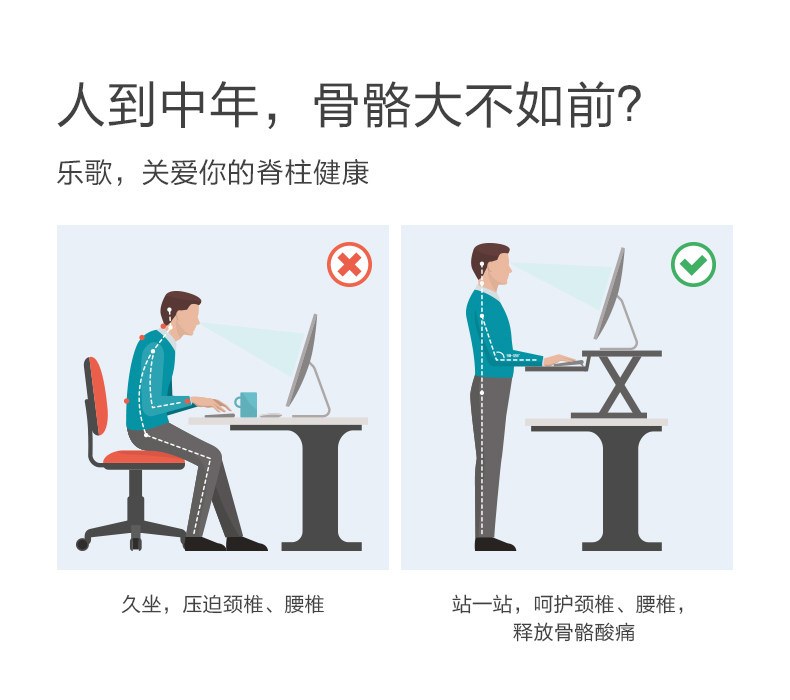 人到中年，骨骼大不如前?

乐歌，关爱你的脊柱健康

久坐，压迫颈椎、腰椎

站一站，呵护颈椎、腰椎，释放骨骼酸痛