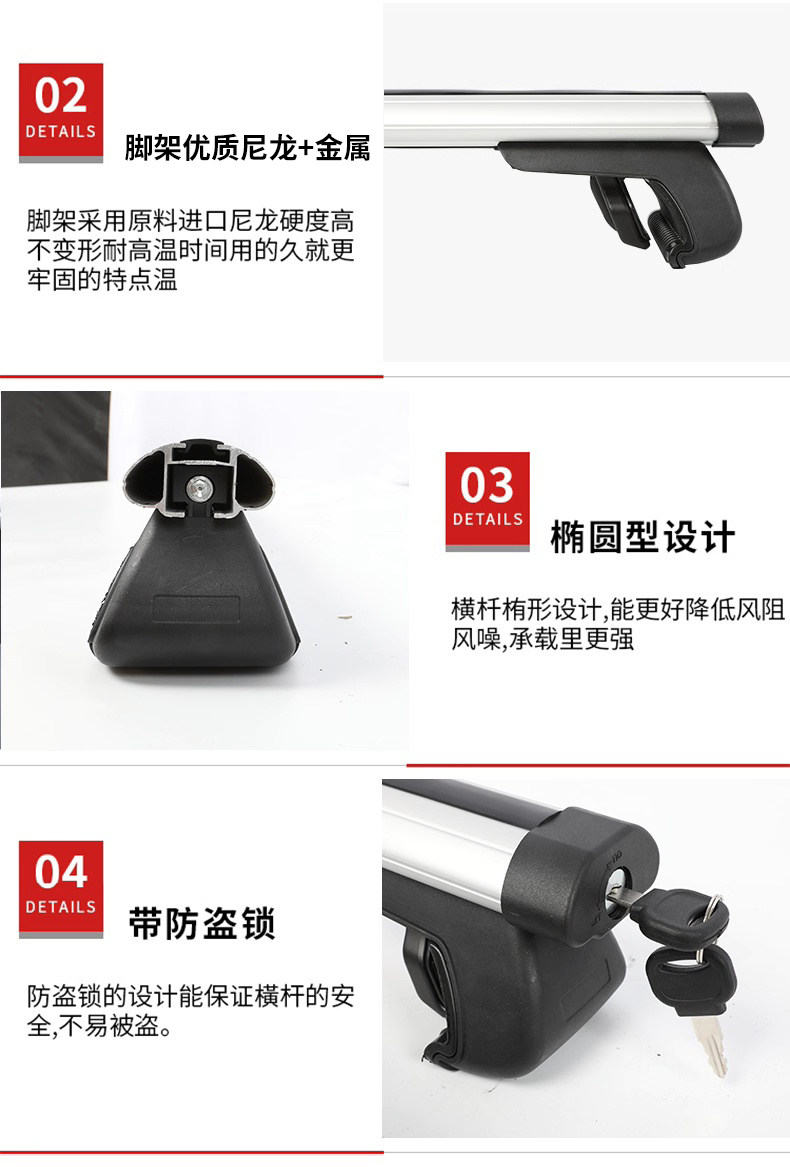 02
DETAILS
脚架优质尼龙+金属

脚架采用原料进口尼龙硬度高不变形耐高温时间用的久就更牢固的特点温

03
DETAILS
椭圆型设计

横杆椭形设计,能更好降低风阻风噪,承载里更强

04
DETAILS
带防盗锁

防盗锁的设计能保证横杆的安全,不易被盗。