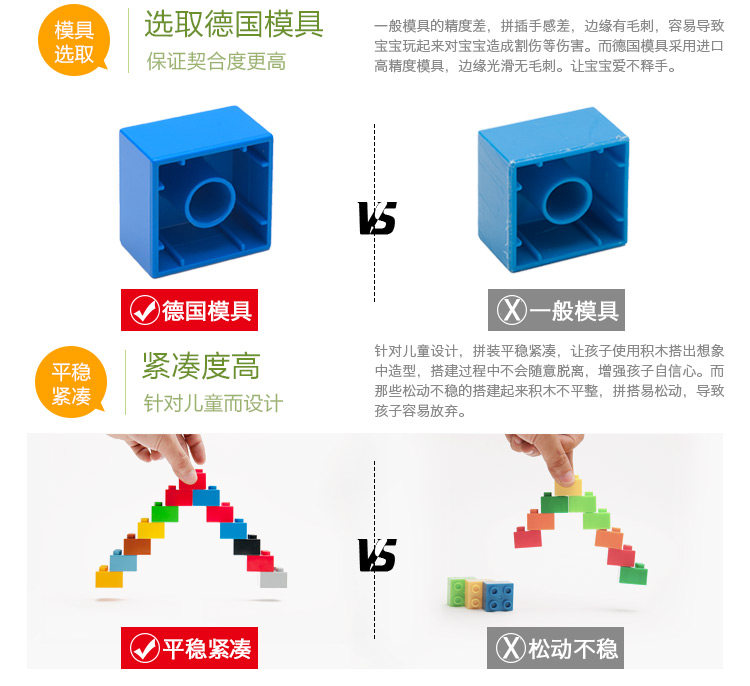 模具选取

选取德国模具
保证契合度更高

一般模具的精度差，拼插手感差，边缘有毛刺，容易导致宝宝玩起来对宝宝造成割伤等伤害。而德国模具采用进口高精度模具，边缘光滑无毛刺。让宝宝爱不释手。

VS

德国模具

一般模具

平稳紧凑

紧凑度高
针对儿童而设计

针对儿童设计，拼装平稳紧凑，让孩子使用积木搭出想象中造型，搭建过程中不会随意脱离，增强孩子自信心。而那些松动不稳的搭建起来积木不平整，拼搭易松动，导致孩子容易放弃。

VS

平稳紧凑

松动不稳