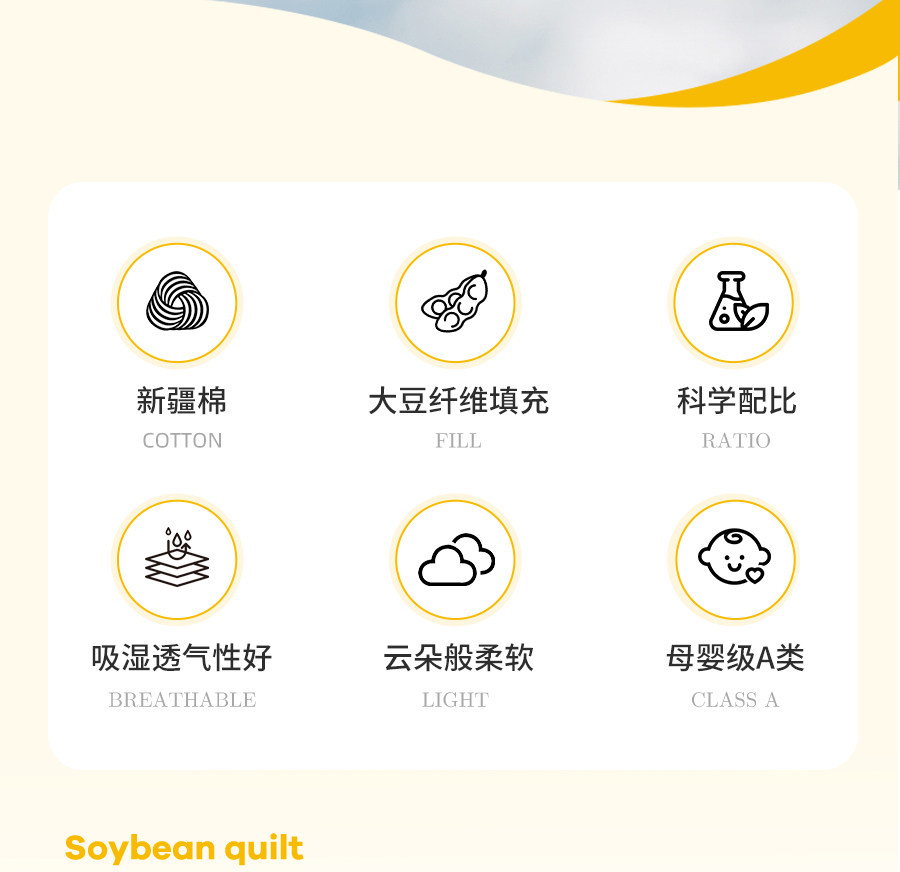 新疆棉
COTTON

大豆纤维填充
FILL

科学配比
RATIO

吸湿透气性好
BREATHABLE

云朵般柔软
LIGHT

母婴级A类
CLASS A

Soybean quilt