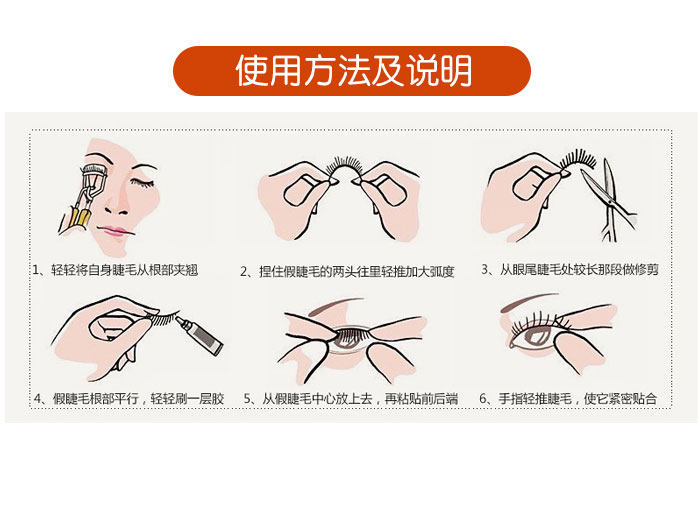 使用方法及说明

1、轻轻将自身睫毛从根部夹翘

2、捏住假睫毛的两头往里轻推加大弧度

3、从眼尾睫毛处较长那段做修剪

4、假睫毛根部平行，轻轻刷一层胶

5、从假睫毛中心放上去，再粘贴前后端

6、手指轻推睫毛，使它紧密贴合