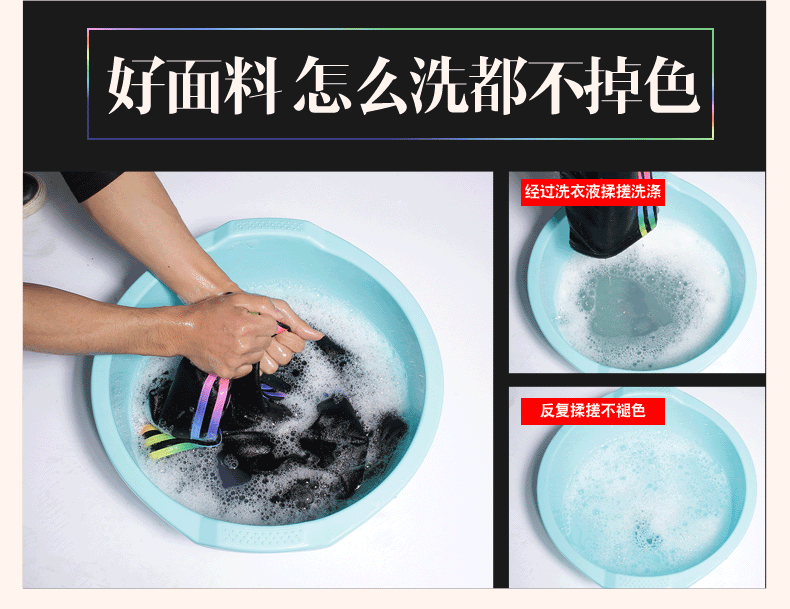 好面料 怎么洗都不掉色

经过洗衣液揉搓洗涤

反复揉搓不褪色