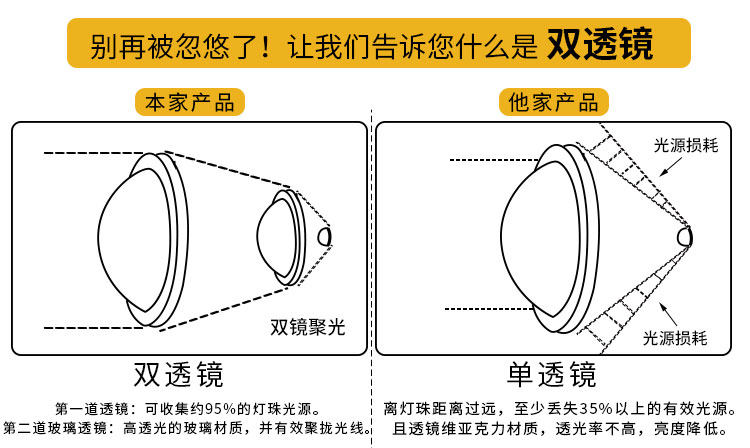 别再被忽悠了！让我们告诉您什么是 双透镜

本家产品

双镜聚光

双透镜

第一道透镜：可收集约95%的灯珠光源。
第二道玻璃透镜：高透光的玻璃材质，并有效聚拢光线。

他家产品

光源损耗

光源损耗

单透镜

离灯珠距离过远，至少丢失35%以上的有效光源。
且透镜维亚克力材质，透光率不高，亮度降低。