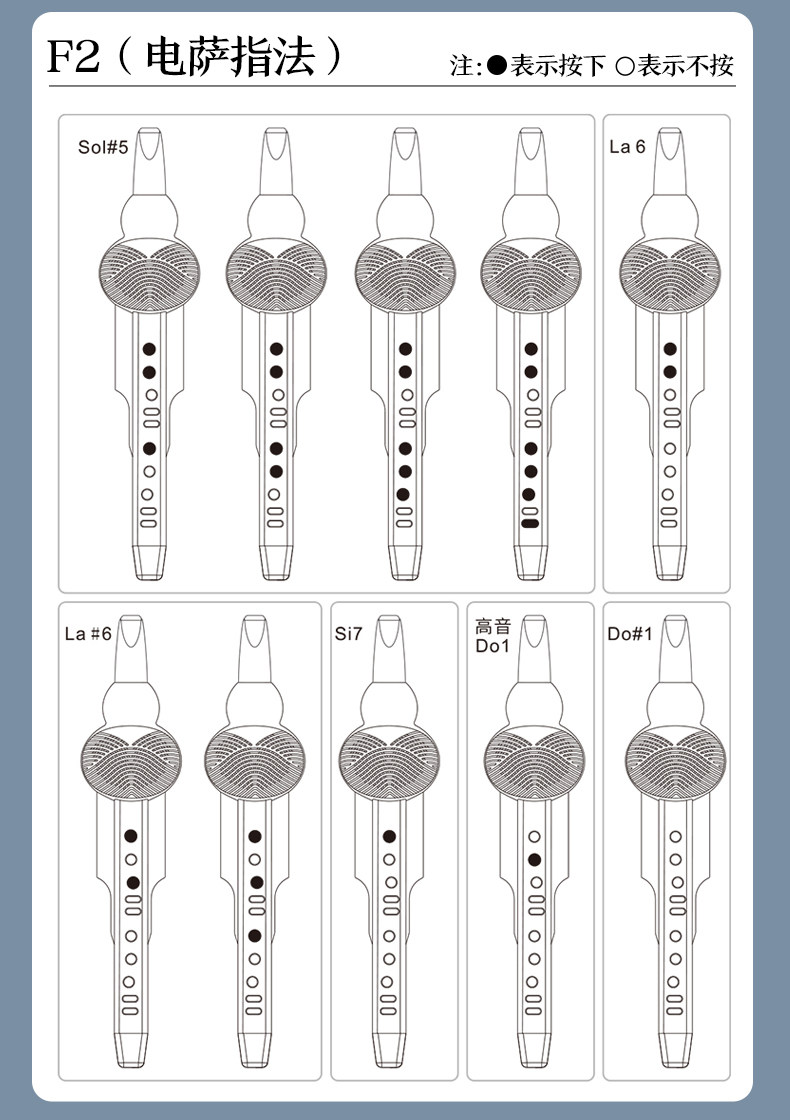 F2（电萨指法）

注:●表示按下 ○表示不按

Sol#5

La 6

La #6

Si7

高音 Do1

Do#1