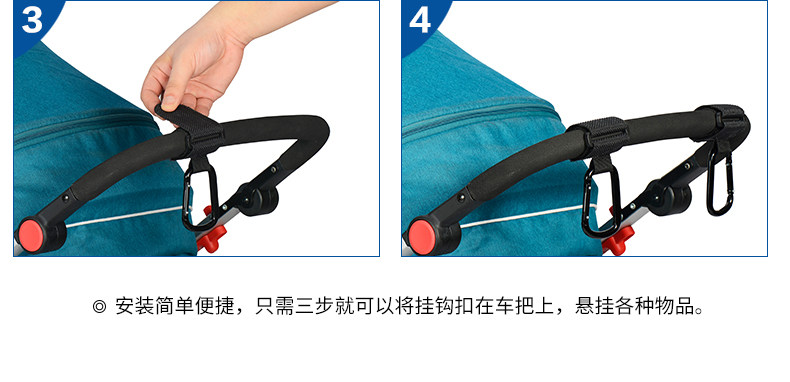 3

4

◎ 安装简单便捷，只需三步就可以将挂钩扣在车把上，悬挂各种物品。