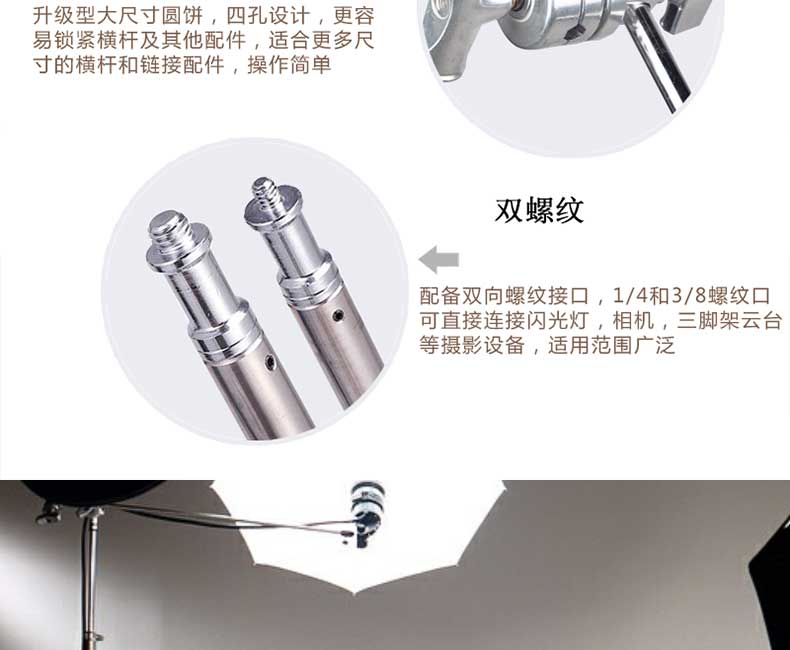 升级型大尺寸圆饼，四孔设计，更容易锁紧横杆及其他配件，适合更多尺寸的横杆和链接配件，操作简单

双螺纹

配备双向螺纹接口，1/4和3/8螺纹口可直接连接闪光灯，相机，三脚架云台等摄影设备，适用范围广泛