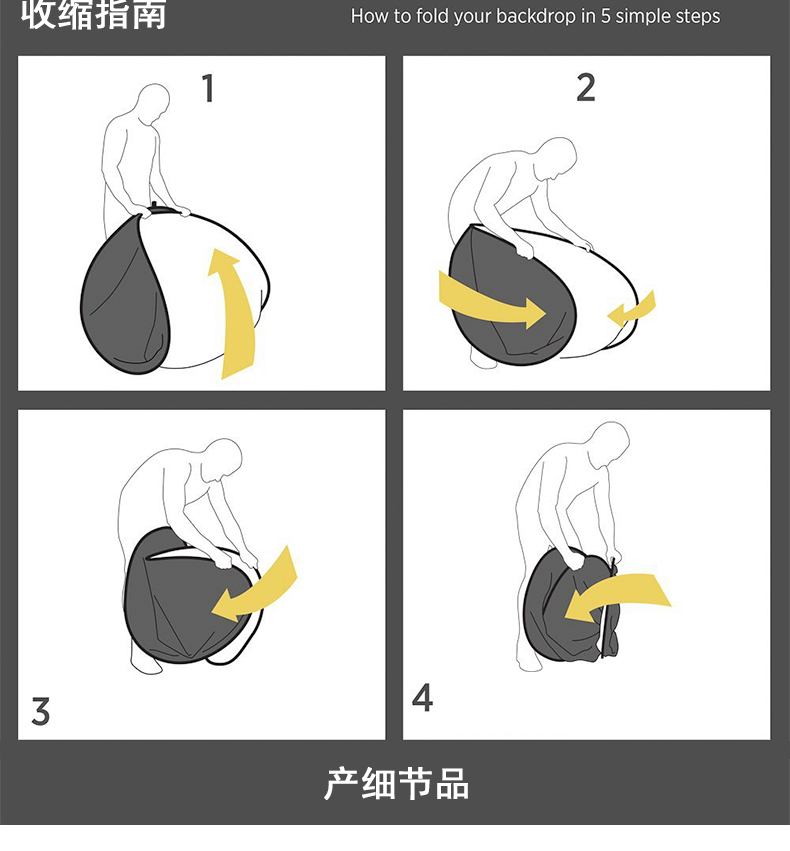 收缩指南

How to fold your backdrop in 5 simple steps

1

2

3

4

产细节品