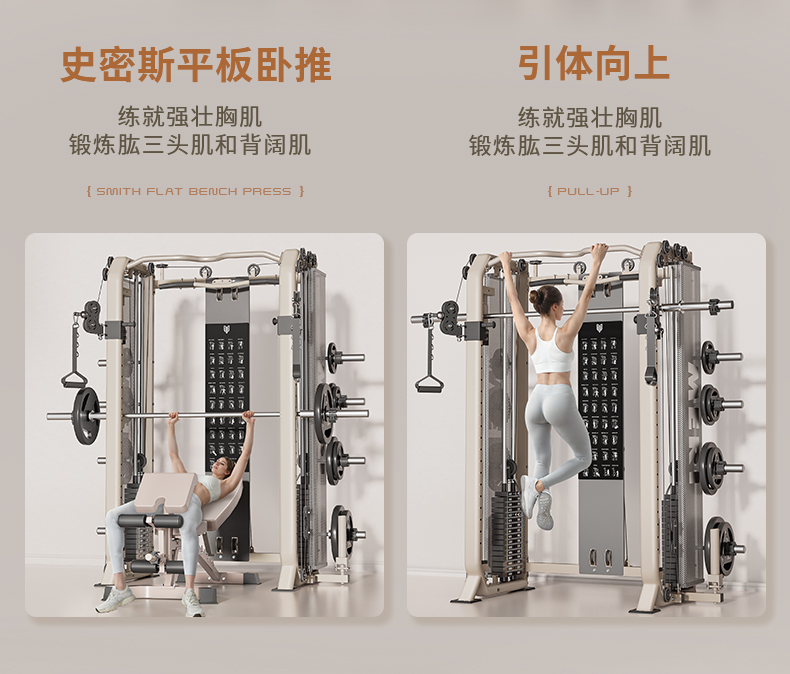 史密斯平板卧推

练就强壮胸肌
锻炼肱三头肌和背阔肌

{ SMITH FLAT BENCH PRESS }

引体向上

练就强壮胸肌
锻炼肱三头肌和背阔肌

{ PULL-UP }