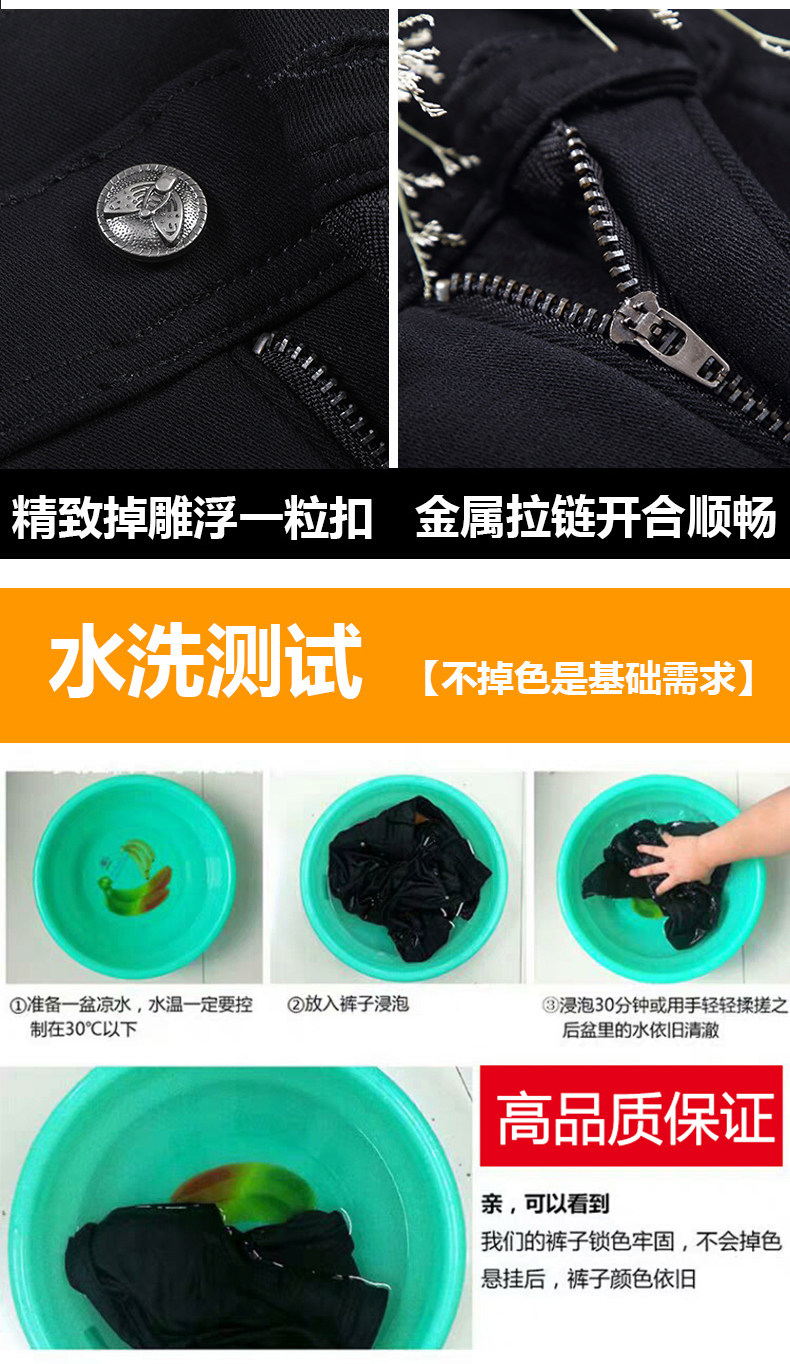 精致掉雕浮一粒扣　金属拉链开合顺畅

水洗测试 【不掉色是基础需求】

①准备一盆凉水，水温一定要控制在30°C以下

②放入裤子浸泡

③浸泡30分钟或用手轻轻揉搓之后盆里的水依旧清澈

高品质保证

亲，可以看到
我们的裤子锁色牢固，不会掉色
悬挂后，裤子颜色依旧