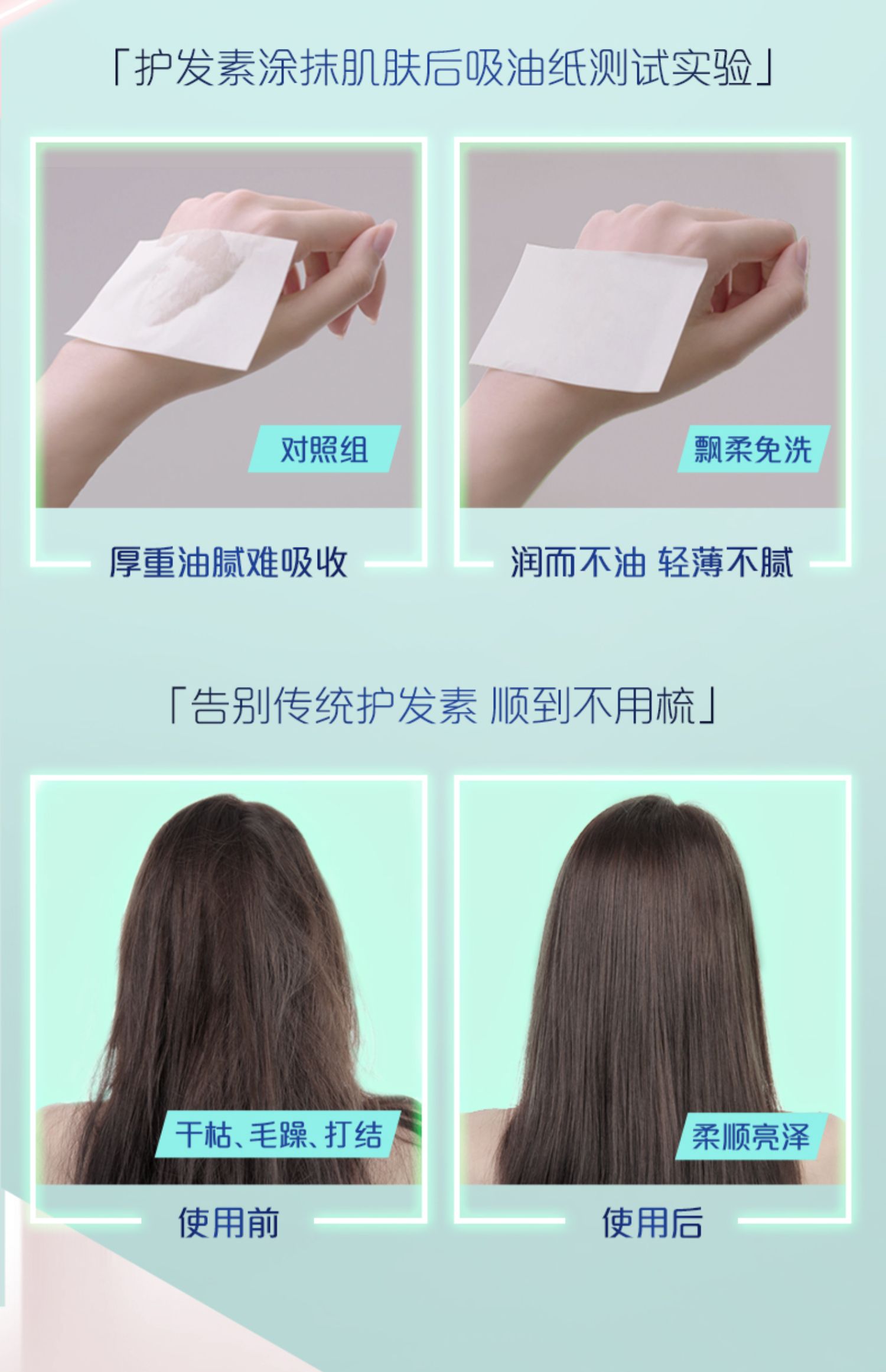 「护发素涂抹肌肤后吸油纸测试实验」

对照组

厚重油腻难吸收

飘柔免洗

润而不油 轻薄不腻

「告别传统护发素 顺到不用梳」

干枯、毛躁、打结

使用前

柔顺亮泽

使用后