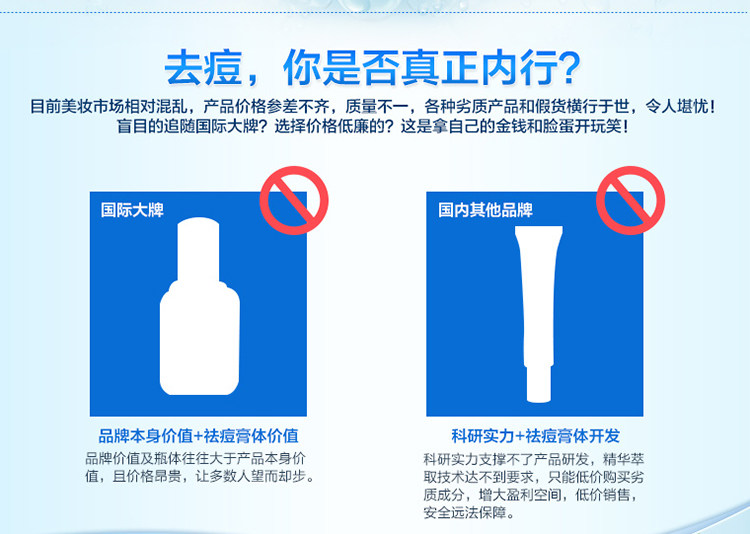 去痘，你是否真正内行？

目前美妆市场相对混乱，产品价格参差不齐，质量不一，各种劣质产品和假货横行于世，令人堪忧！盲目的追随国际大牌？选择价格低廉的？这是拿自己的金钱和脸蛋开玩笑！

国际大牌

品牌本身价值+祛痘膏体价值

品牌价值及瓶体往往大于产品本身价值，且价格昂贵，让多数人望而却步。

国内其他品牌

科研实力+祛痘膏体开发

科研实力支撑不了产品研发，精华萃取技术达不到要求，只能低价购买劣质成分，增大盈利空间，低价销售，安全远法保障。