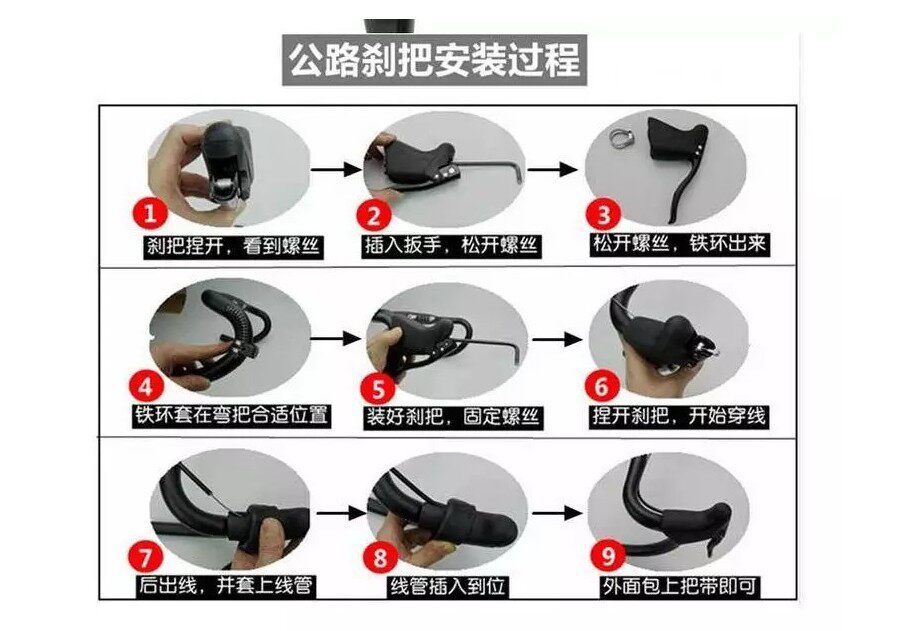 公路刹把安装过程

1
刹把捏开，看到螺丝

2
插入扳手，松开螺丝

3
松开螺丝，铁环出来

4
铁环套在弯把合适位置

5
装好刹把，固定螺丝

6
捏开刹把，开始穿线

7
后出线，并套上线管

8
线管插入到位

9
外面包上把带即可