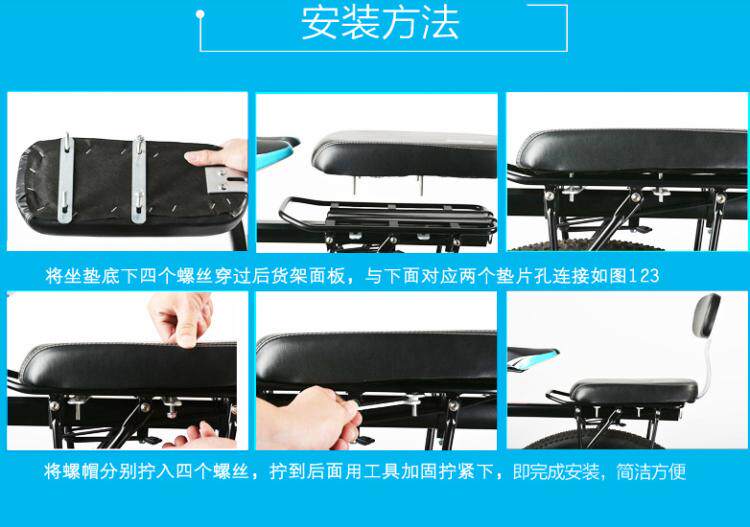 安装方法

将坐垫底下四个螺丝穿过后货架面板，与下面对应两个垫片孔连接如图123

将螺帽分别拧入四个螺丝，拧到后面用工具加固拧紧下，即完成安装，简洁方便