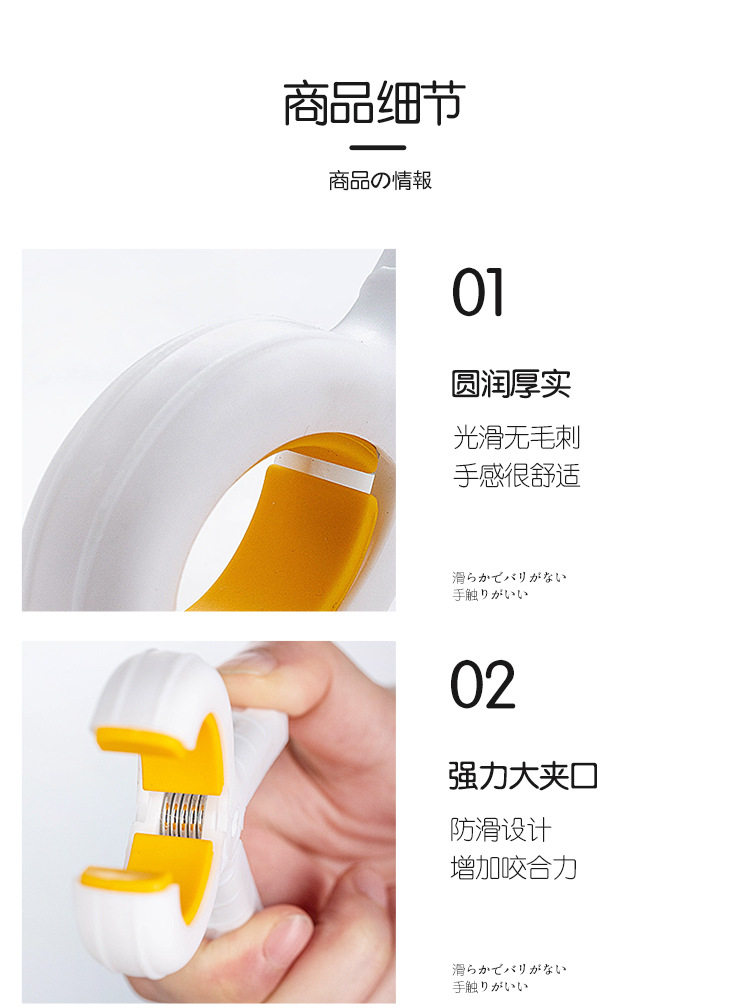 商品细节

商品の情報

01

圆润厚实

光滑无毛刺
手感很舒适

滑らかでバリがない
手触りがいい

02

强力大夹口

防滑设计
增加咬合力

滑らかでバリがない
手触りがいい