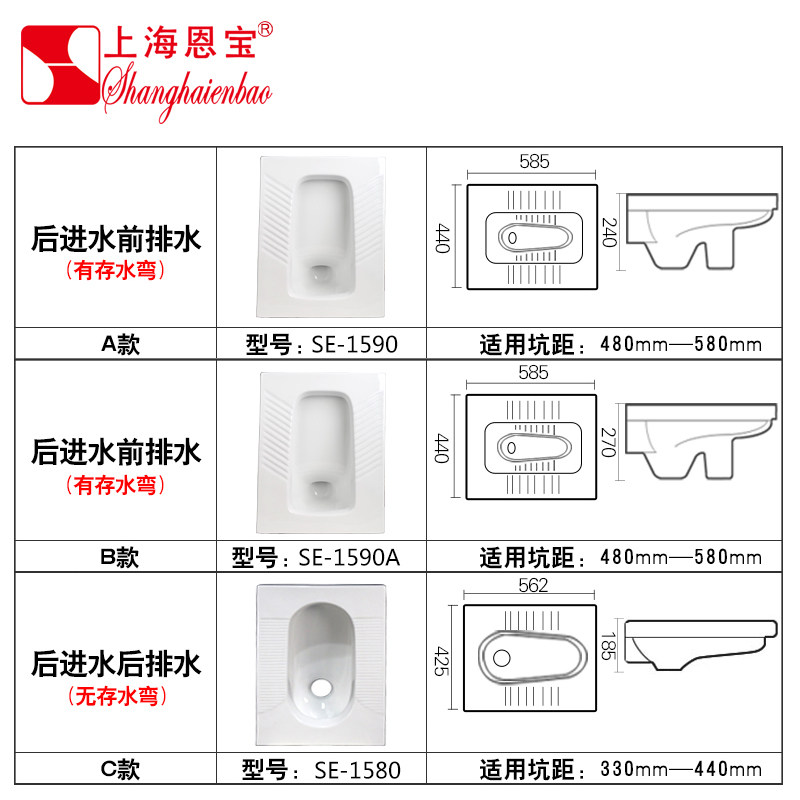 上海恩宝®
Shanghaienbao

| 后进水前排水 （有存水弯） | | 585 440 240 |
|---|---|---|
| A款 | 型号：SE-1590 | 适用坑距：480mm—580mm |
| 后进水前排水 （有存水弯） | | 585 440 270 |
| B款 | 型号：SE-1590A | 适用坑距：480mm—580mm |
| 后进水后排水 （无存水弯） | | 562 425 185 |
| C款 | 型号：SE-1580 | 适用坑距：330mm—440mm |