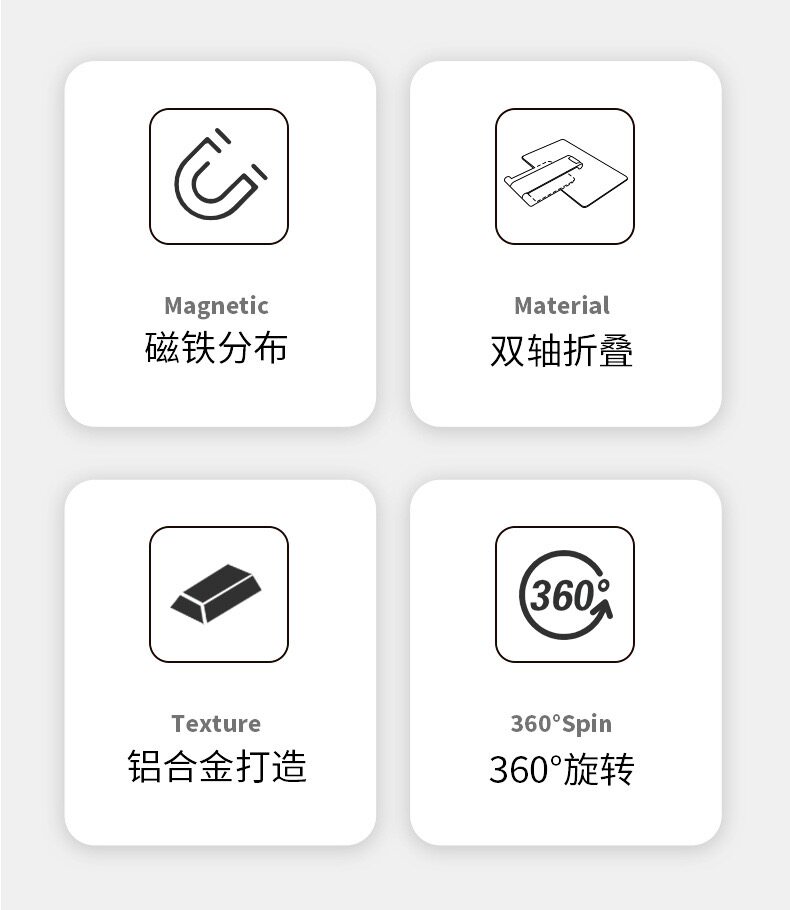 Magnetic
磁铁分布

Material
双轴折叠

Texture
铝合金打造

360°Spin
360°旋转