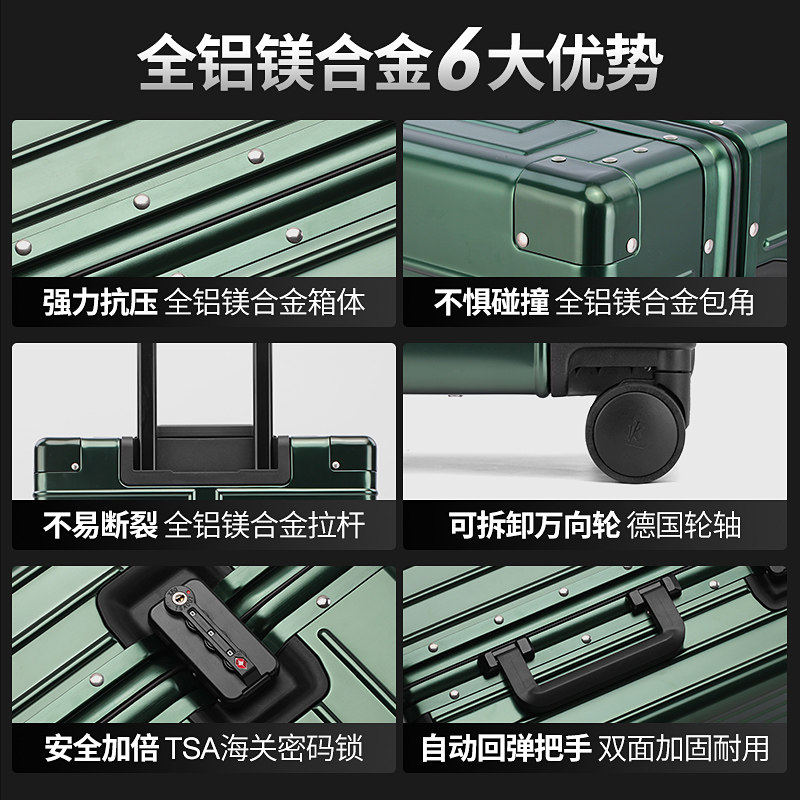 全铝镁合金6大优势

强力抗压 全铝镁合金箱体

不惧碰撞 全铝镁合金包角

不易断裂 全铝镁合金拉杆

可拆卸万向轮 德国轮轴

安全加倍 TSA海关密码锁

自动回弹把手 双面加固耐用