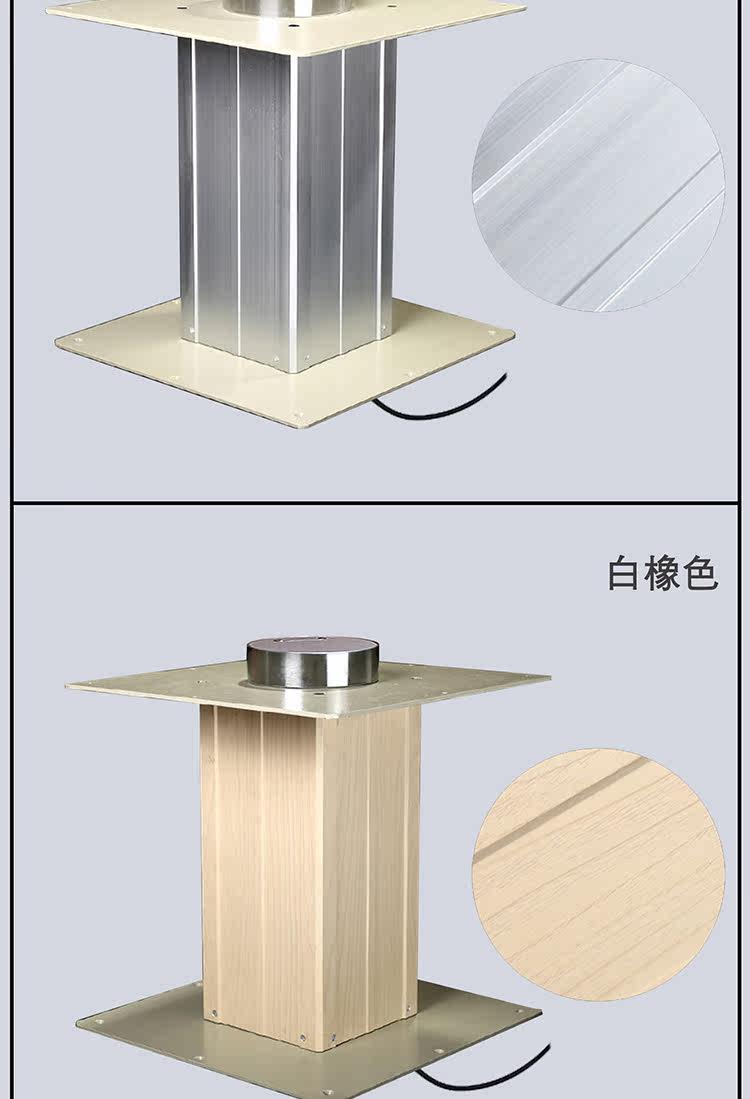 白橡色