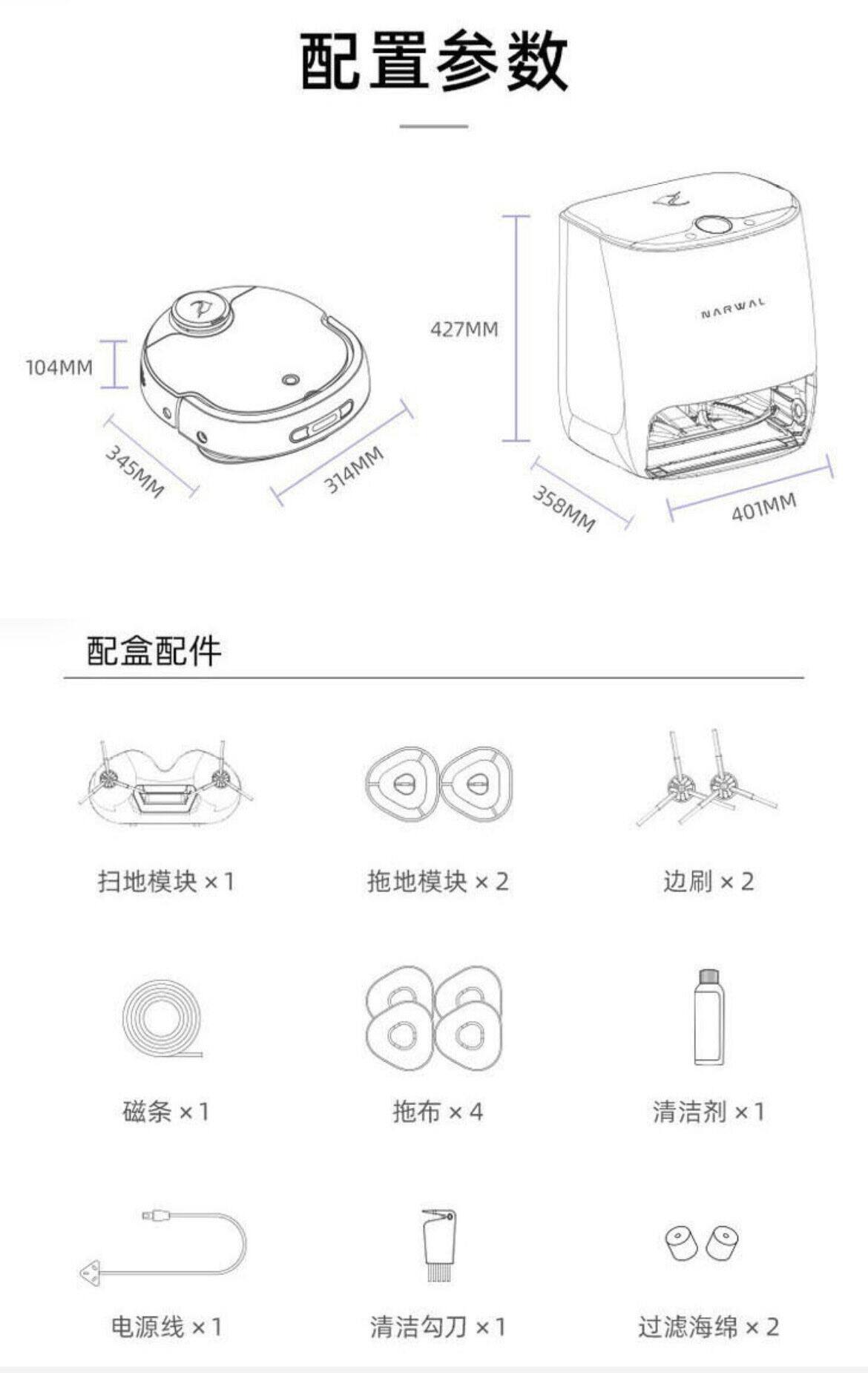 配置参数

104MM

345MM

314MM

427MM

NARWAL

358MM

401MM

配盒配件

扫地模块 × 1

拖地模块 × 2

边刷 × 2

磁条 × 1

拖布 × 4

清洁剂 × 1

电源线 × 1

清洁勾刀 × 1

过滤海绵 × 2