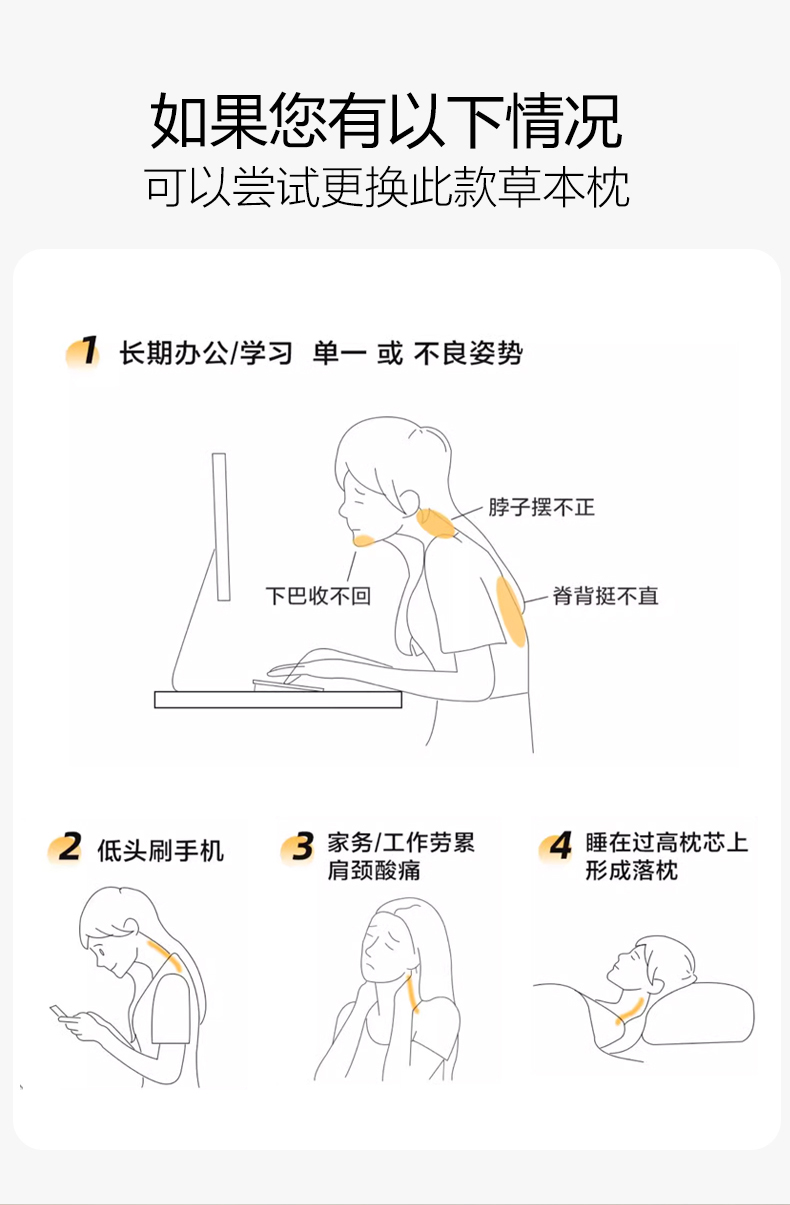 如果您有以下情况
可以尝试更换此款草本枕

1 长期办公/学习 单一 或 不良姿势

脖子摆不正
下巴收不回
脊背挺不直

2 低头刷手机

3 家务/工作劳累 肩颈酸痛

4 睡在过高枕芯上 形成落枕