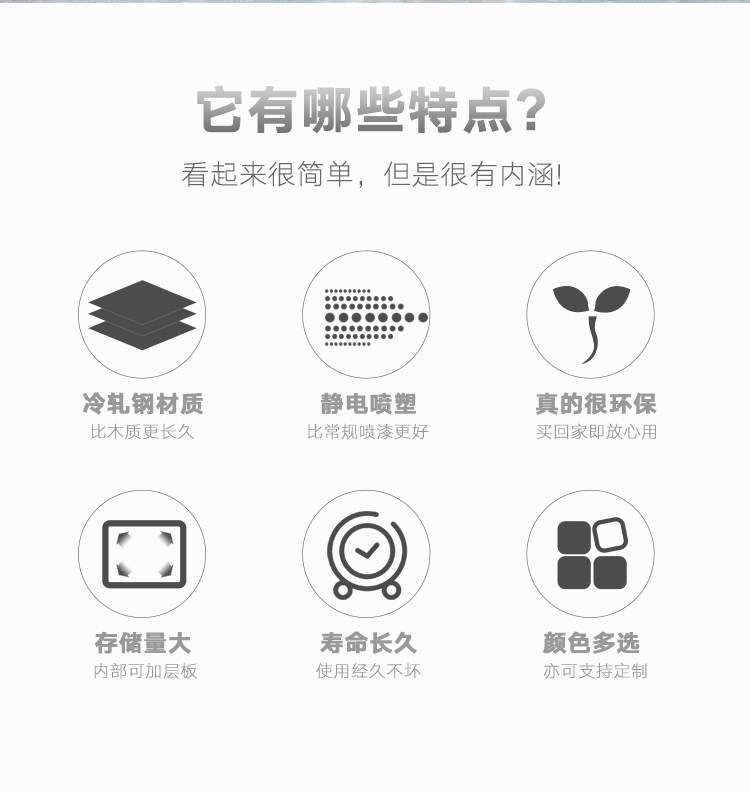 它有哪些特点?

看起来很简单，但是很有内涵!

冷轧钢材质
比木质更长久

静电喷塑
比常规喷漆更好

真的很环保
买回家即放心用

存储量大
内部可加层板

寿命长久
使用经久不坏

颜色多选
亦可支持定制