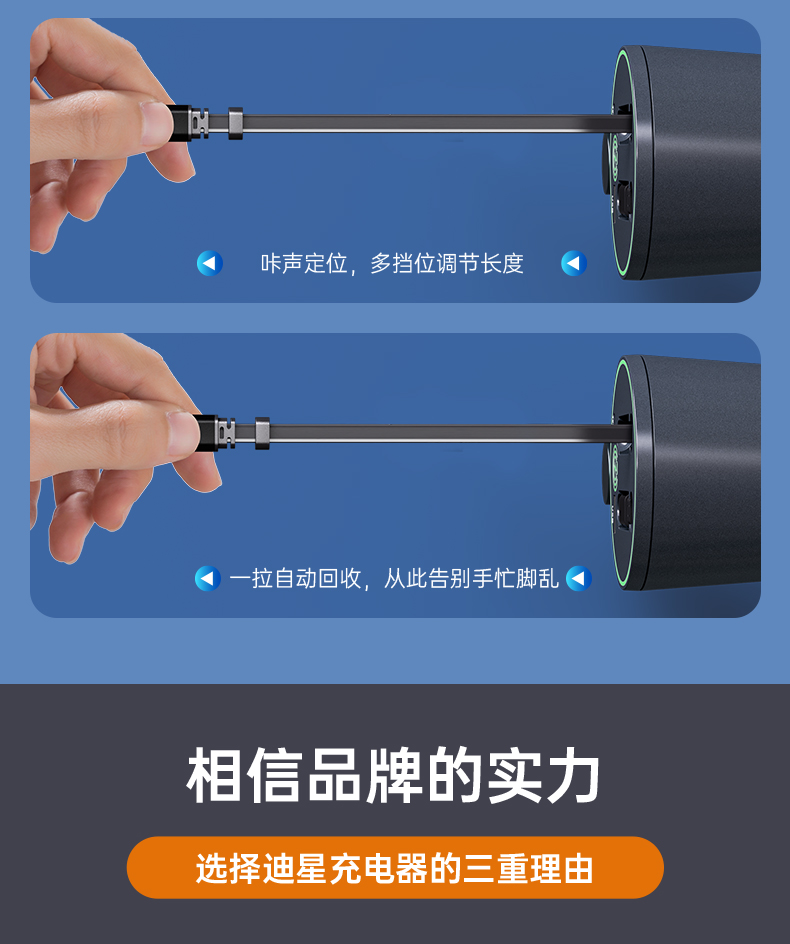 咔声定位，多挡位调节长度

一拉自动回收，从此告别手忙脚乱

相信品牌的实力

选择迪星充电器的三重理由