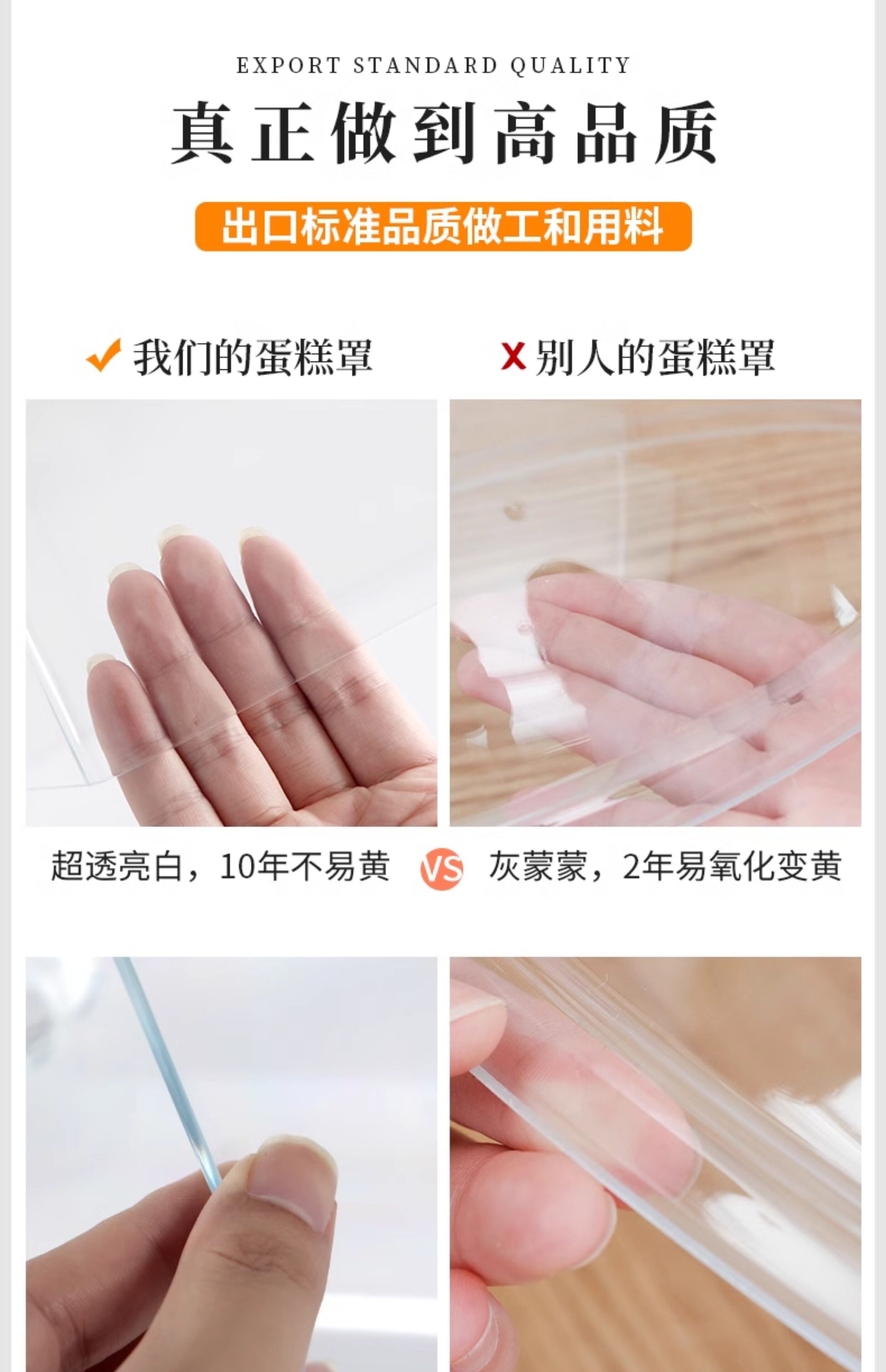 EXPORT STANDARD QUALITY

真正做到高品质

出口标准品质做工和用料

✓ 我们的蛋糕罩

X 别人的蛋糕罩

超透亮白，10年不易黄

VS

灰蒙蒙，2年易氧化变黄