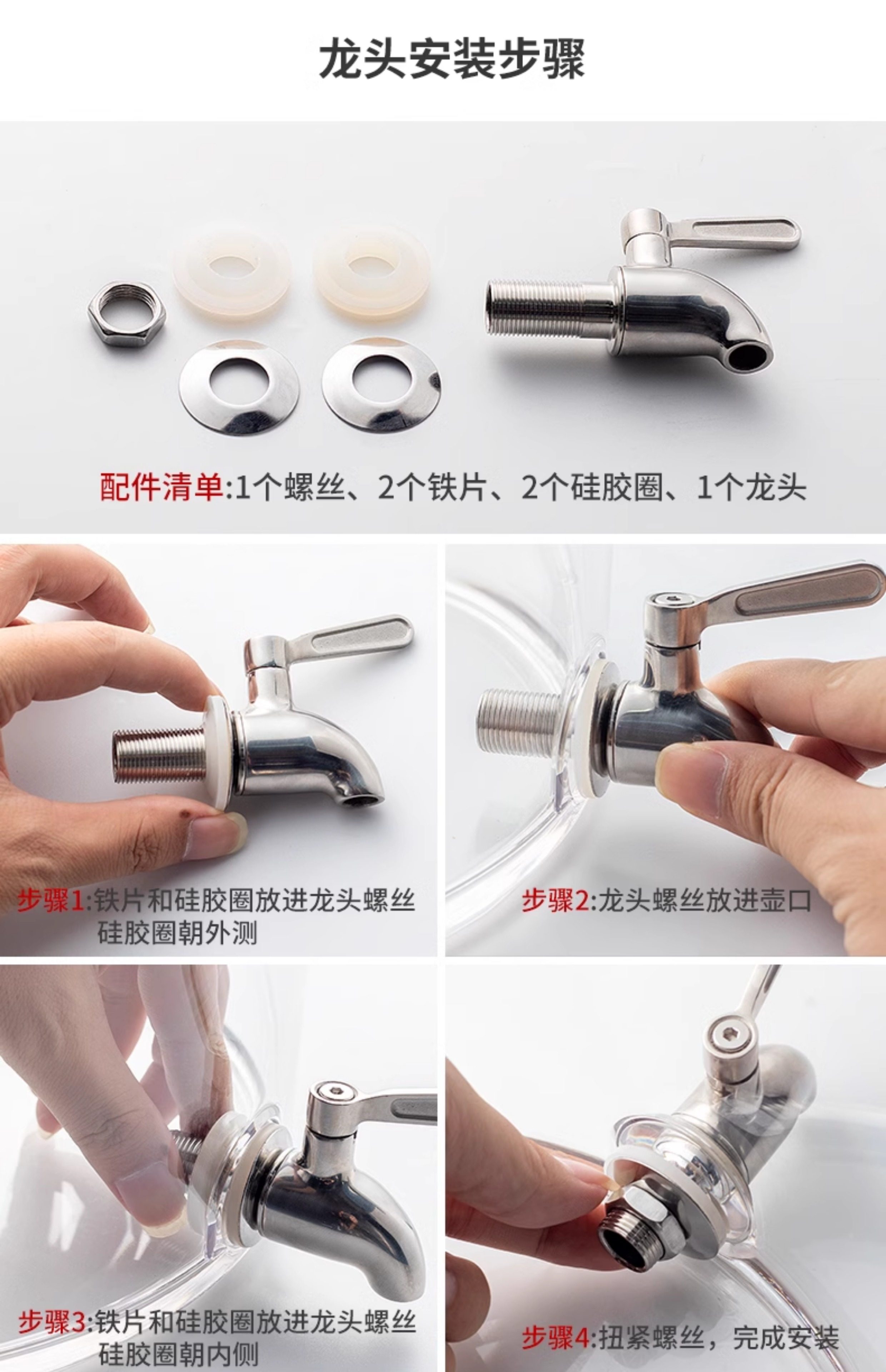 龙头安装步骤

配件清单:1个螺丝、2个铁片、2个硅胶圈、1个龙头

步骤1:铁片和硅胶圈放进龙头螺丝
硅胶圈朝外测

步骤2:龙头螺丝放进壶口

步骤3:铁片和硅胶圈放进龙头螺丝
硅胶圈朝内侧

步骤4:扭紧螺丝，完成安装