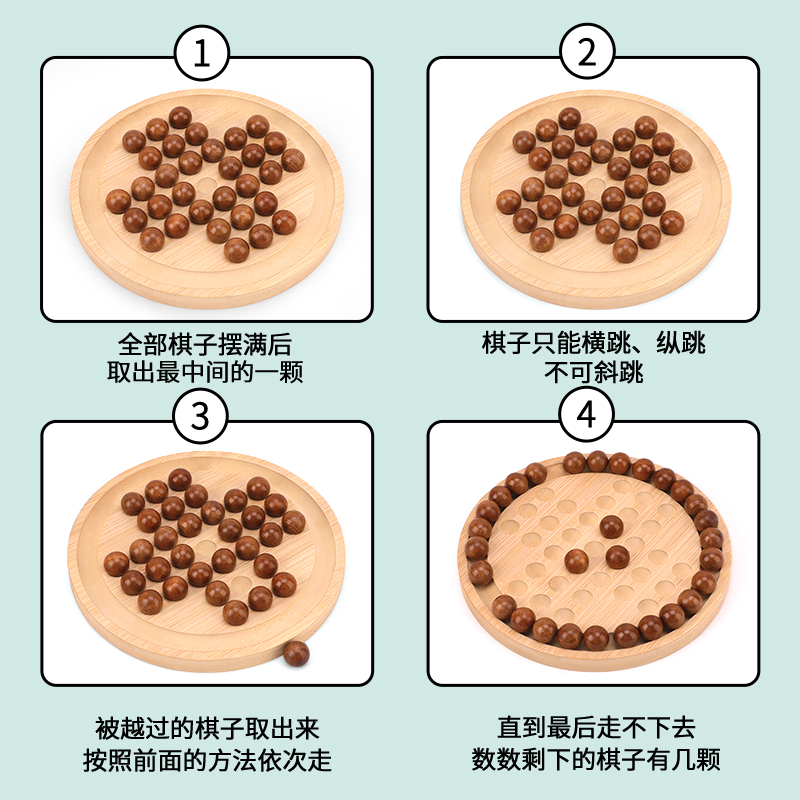 1

全部棋子摆满后
取出最中间的一颗

2

棋子只能横跳、纵跳
不可斜跳

3

被越过的棋子取出来
按照前面的方法依次走

4

直到最后走不下去
数数剩下的棋子有几颗