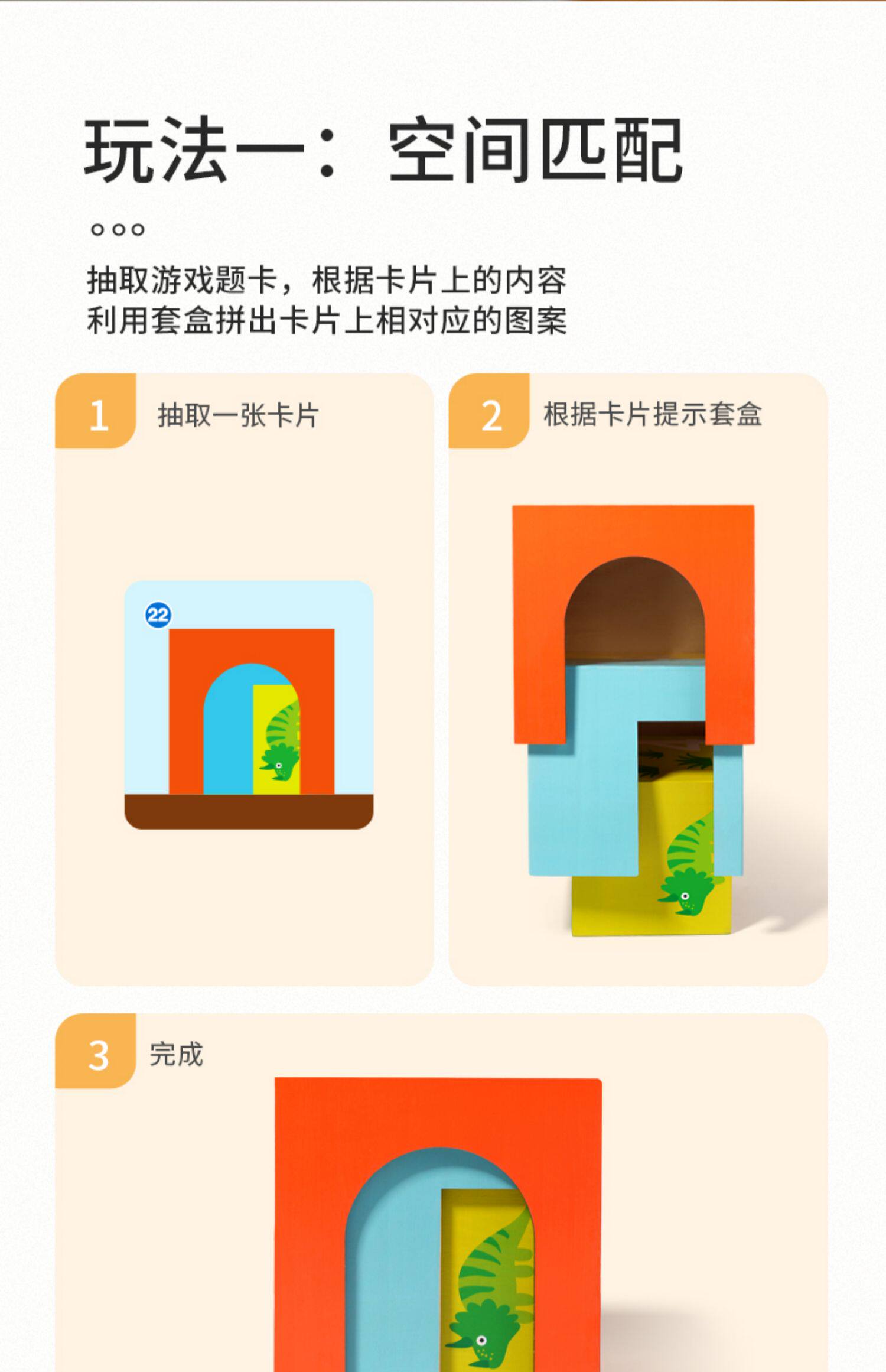 玩法一：空间匹配

抽取游戏题卡，根据卡片上的内容
利用套盒拼出卡片上相对应的图案

1 抽取一张卡片

22

2 根据卡片提示套盒

3 完成