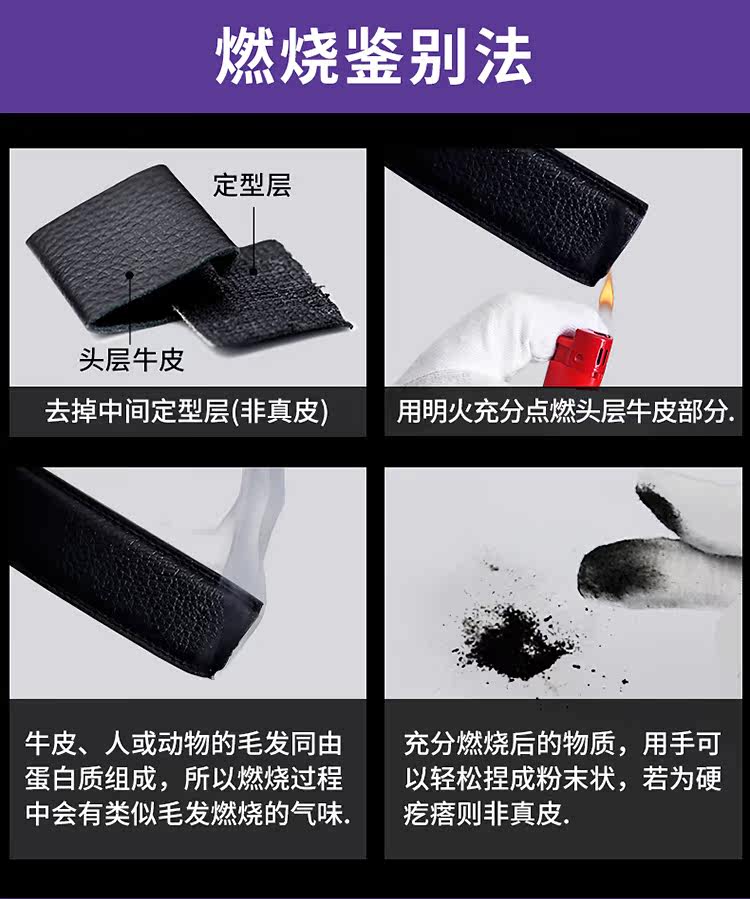 燃烧鉴别法

定型层

头层牛皮

去掉中间定型层(非真皮)

用明火充分点燃头层牛皮部分.

牛皮、人或动物的毛发同由蛋白质组成，所以燃烧过程中会有类似毛发燃烧的气味.

充分燃烧后的物质，用手可以轻松捏成粉末状，若为硬疙瘩则非真皮.