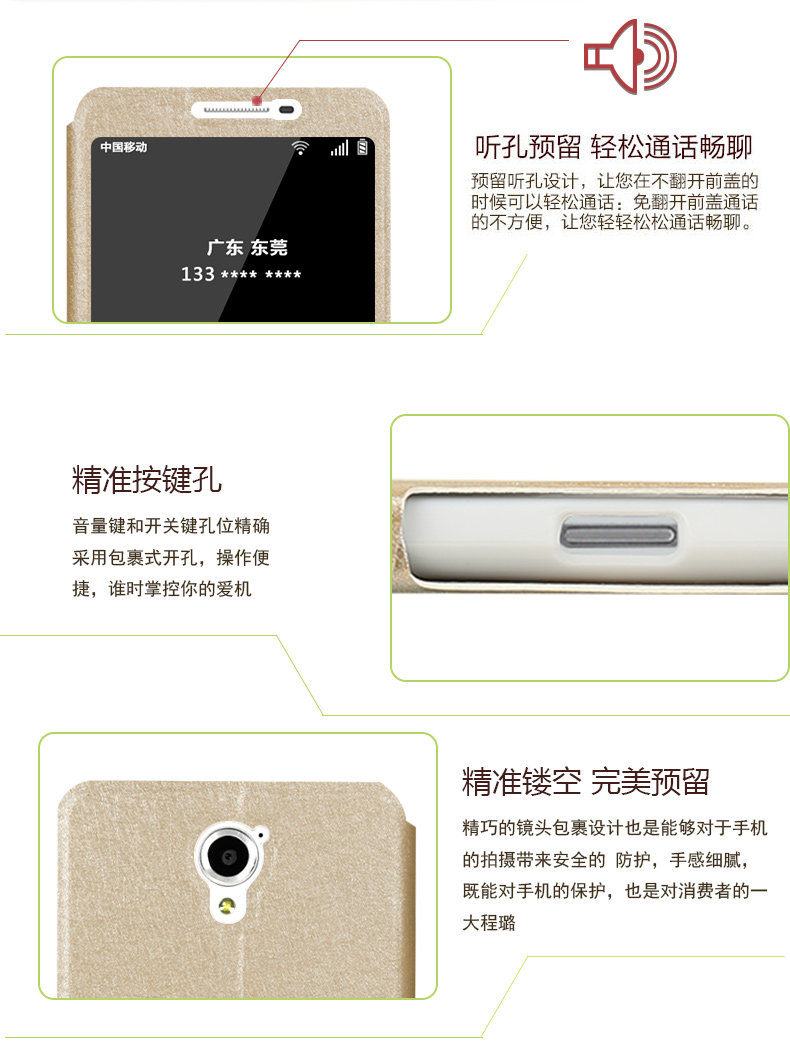 中国移动

广东 东莞
133 **** ****

听孔预留 轻松通话畅聊

预留听孔设计，让您在不翻开前盖的时候可以轻松通话：免翻开前盖通话的不方便，让您轻轻松松通话畅聊。

精准按键孔

音量键和开关键孔位精确采用包裹式开孔，操作便捷，谁时掌控你的爱机

精准镂空 完美预留

精巧的镜头包裹设计也是能够对于手机的拍摄带来安全的 防护，手感细腻，既能对手机的保护，也是对消费者的一大程璐