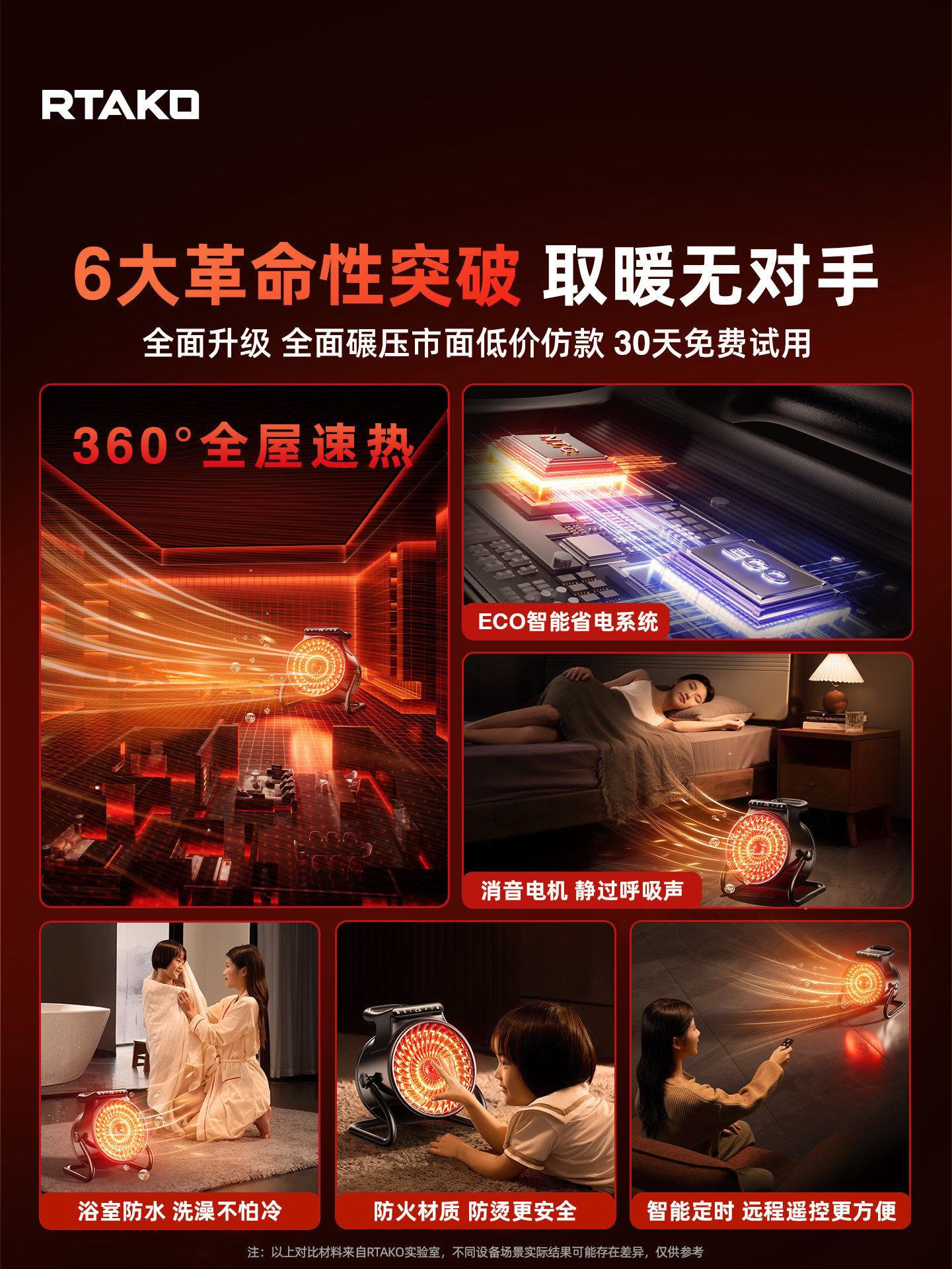 RTAKO

6大革命性突破 取暖无对手

全面升级 全面碾压市面低价仿款 30天免费试用

360°全屋速热

NTC

ECO

ECO智能省电系统

消音电机 静过呼吸声

浴室防水 洗澡不怕冷

防火材质 防烫更安全

智能定时 远程遥控更方便

注：以上对比材料来自RTAKO实验室，不同设备场景实际结果可能存在差异，仅供参考