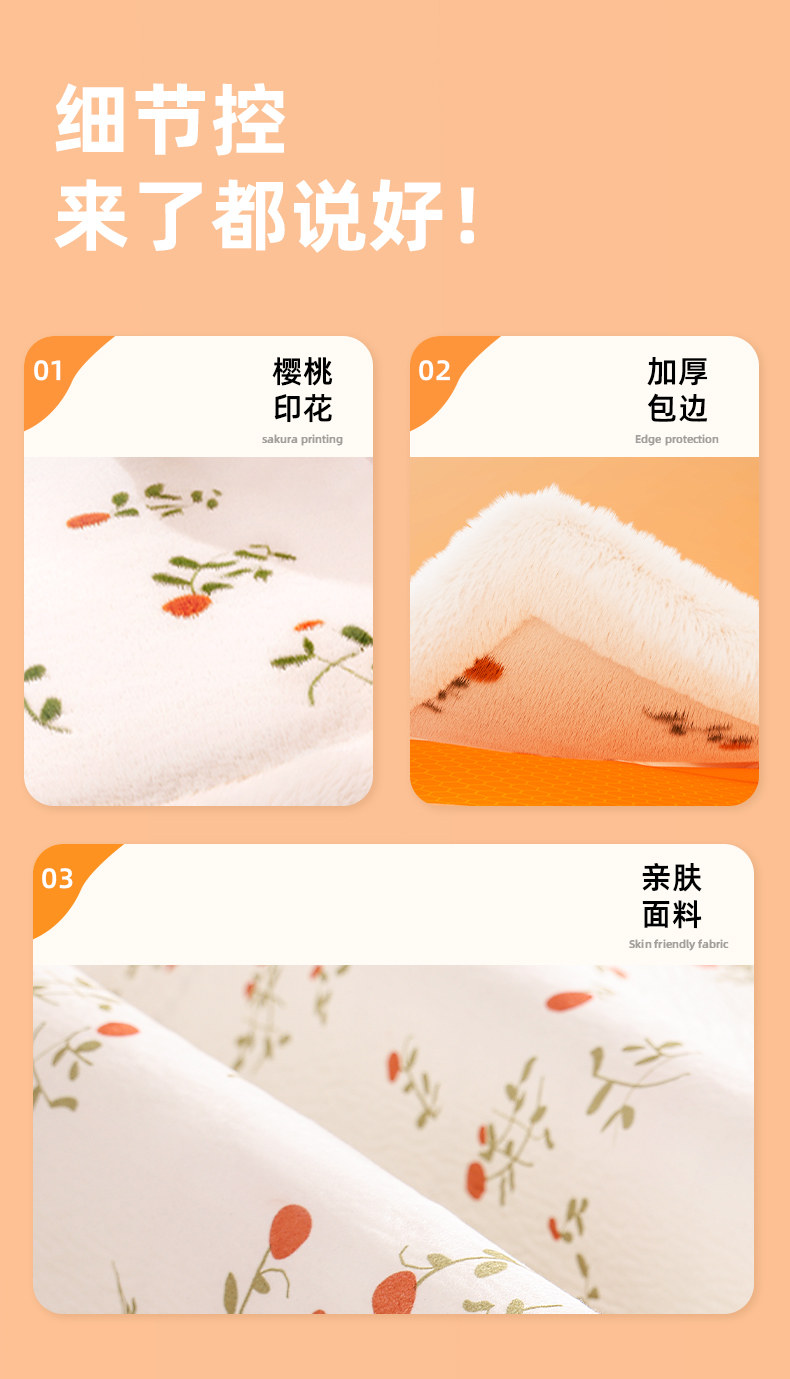 细节控
来了都说好！

01
樱桃
印花
sakura printing

02
加厚
包边
Edge protection

03
亲肤
面料
Skin friendly fabric