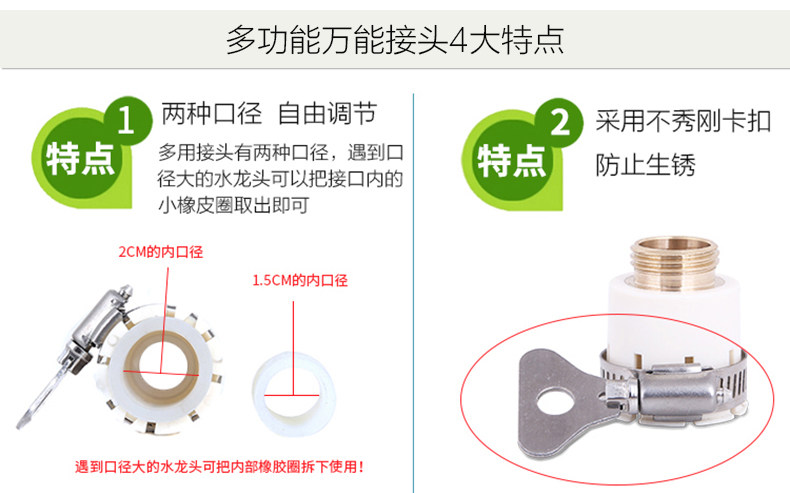 多功能万能接头4大特点

特点 1

两种口径 自由调节

多用接头有两种口径，遇到口径大的水龙头可以把接口内的小橡皮圈取出即可

2CM的内口径

1.5CM的内口径

遇到口径大的水龙头可把内部橡胶圈拆下使用！

特点 2

采用不秀刚卡扣

防止生锈