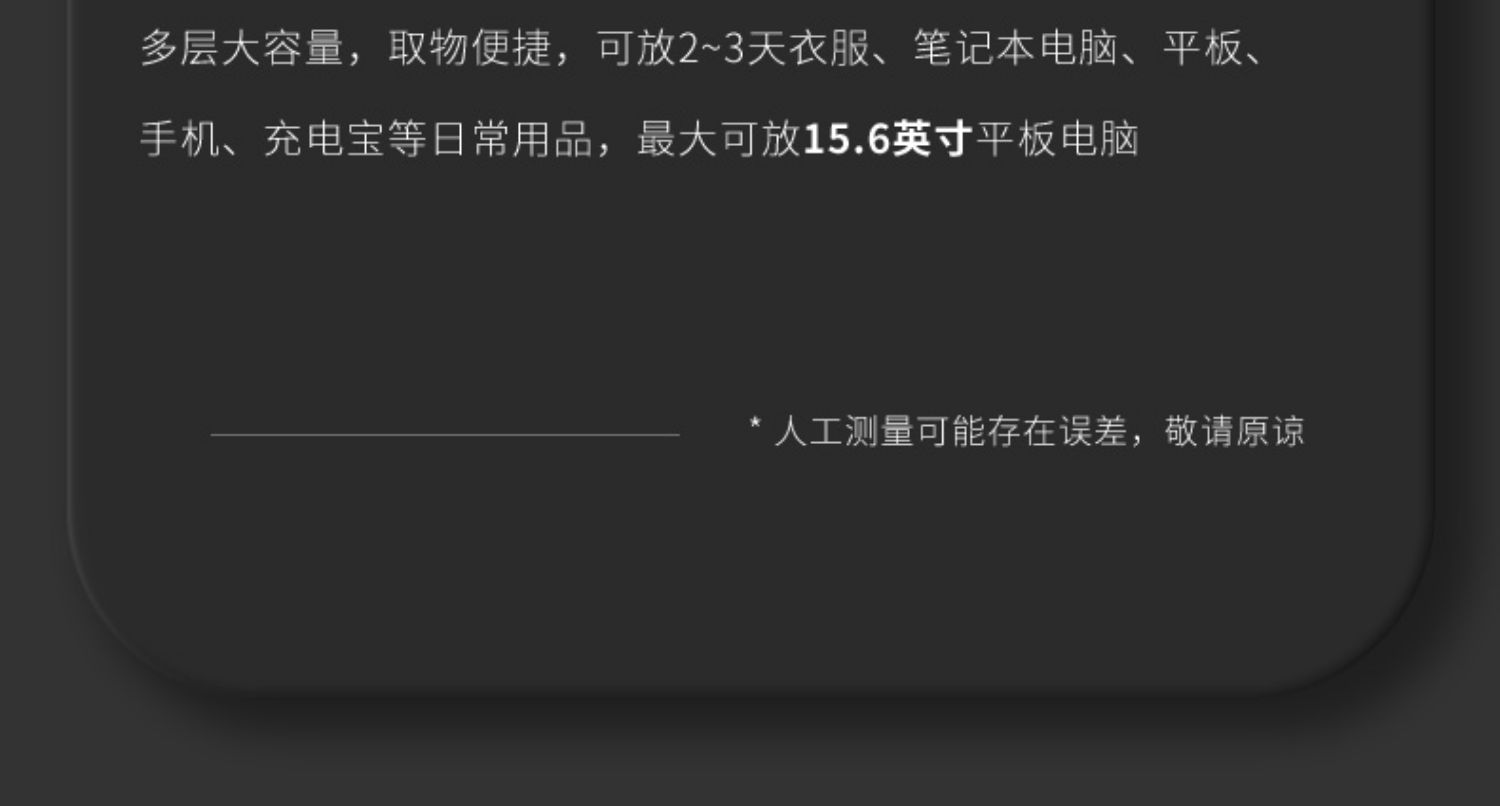 多层大容量，取物便捷，可放2~3天衣服、笔记本电脑、平板、手机、充电宝等日常用品，最大可放15.6英寸平板电脑

* 人工测量可能存在误差，敬请原谅