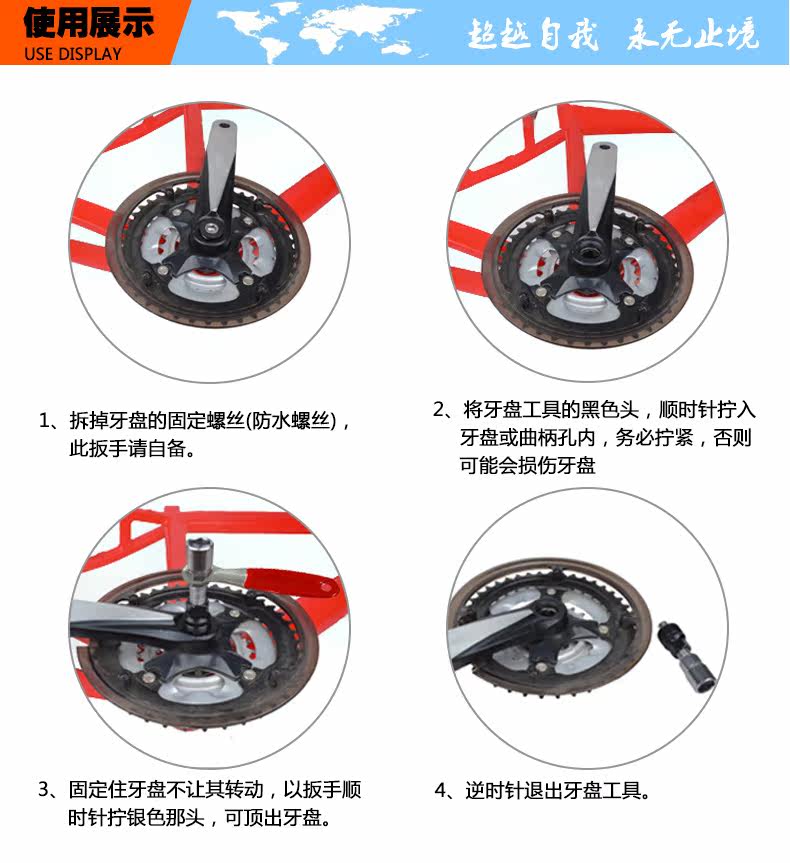 使用展示
USE DISPLAY

超越自我 永无止境

1、拆掉牙盘的固定螺丝(防水螺丝)，此扳手请自备。

2、将牙盘工具的黑色头，顺时针拧入牙盘或曲柄孔内，务必拧紧，否则可能会损伤牙盘

3、固定住牙盘不让其转动，以扳手顺时针拧银色那头，可顶出牙盘。

4、逆时针退出牙盘工具。