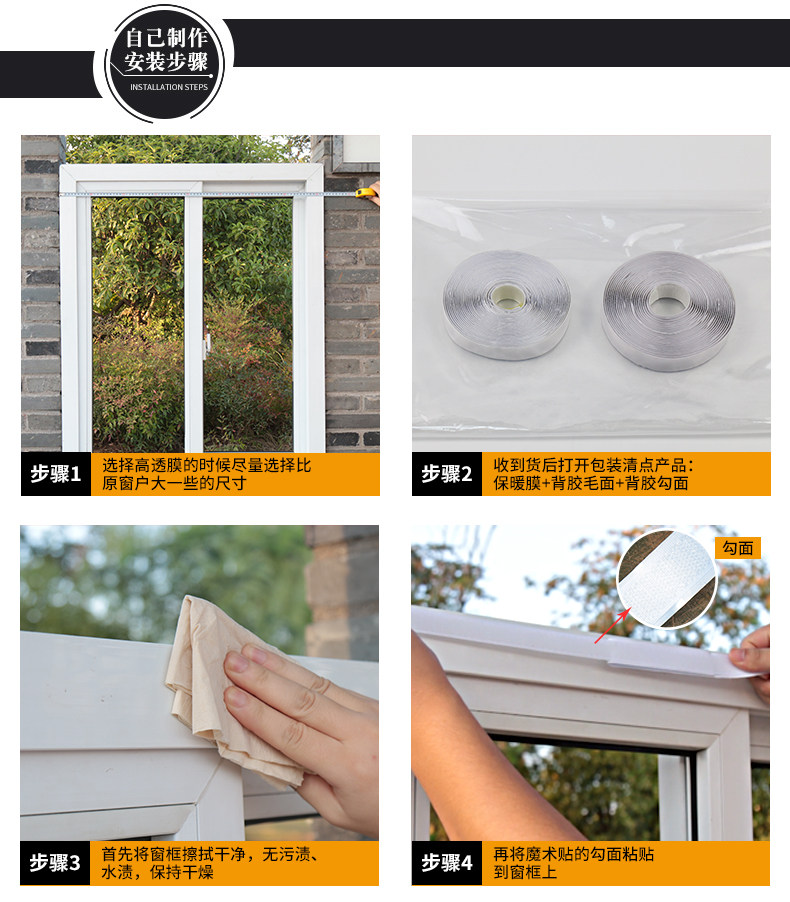 自己制作
安装步骤
INSTALLATION STEPS

步骤1 选择高透膜的时候尽量选择比原窗户大一些的尺寸

步骤2 收到货后打开包装清点产品：保暖膜+背胶毛面+背胶勾面

步骤3 首先将窗框擦拭干净，无污渍、水渍，保持干燥

勾面

步骤4 再将魔术贴的勾面粘贴到窗框上