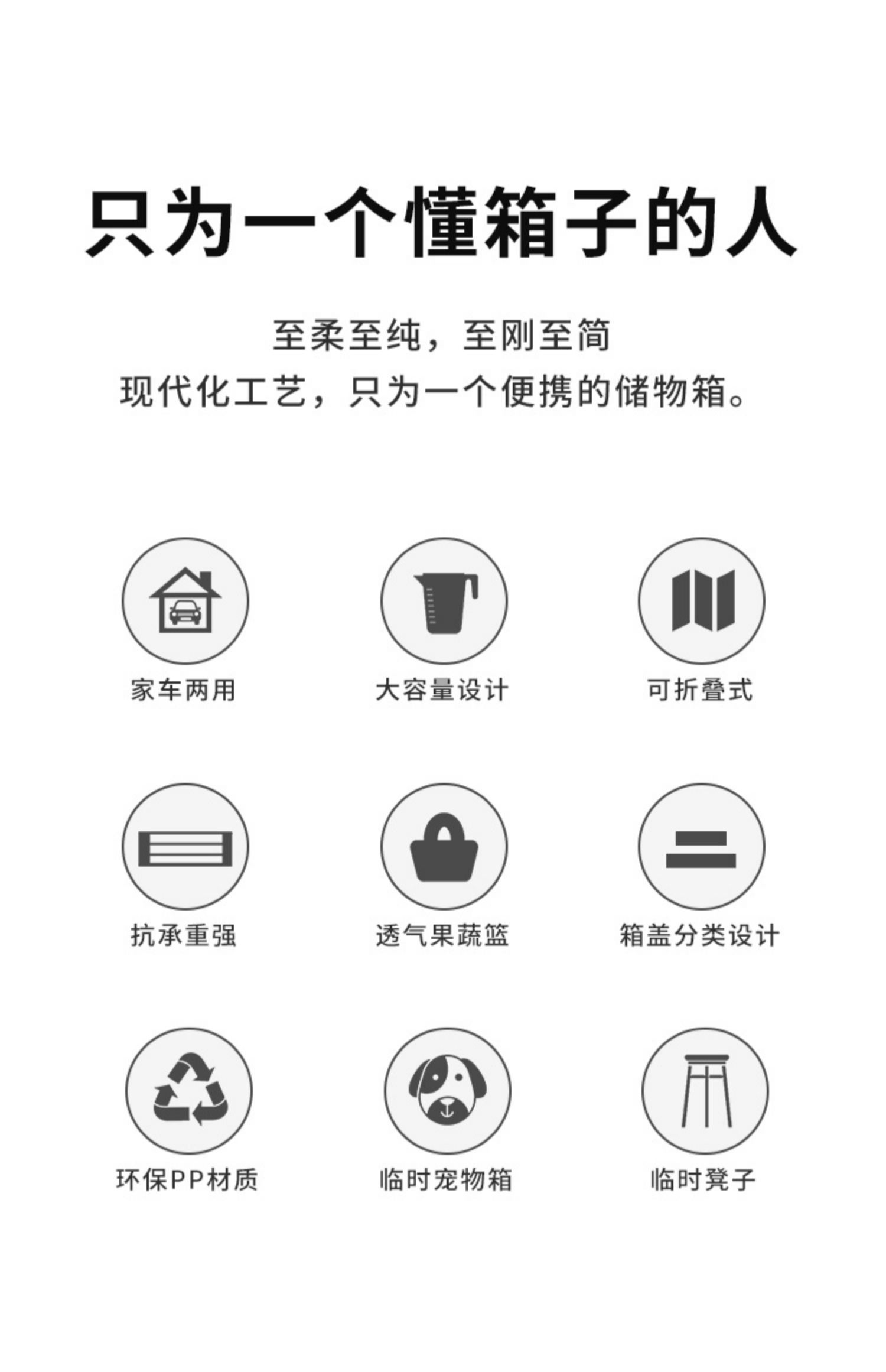 只为一个懂箱子的人

至柔至纯，至刚至简

现代化工艺，只为一个便携的储物箱。

家车两用

大容量设计

可折叠式

抗承重强

透气果蔬篮

箱盖分类设计

环保PP材质

临时宠物箱

临时凳子