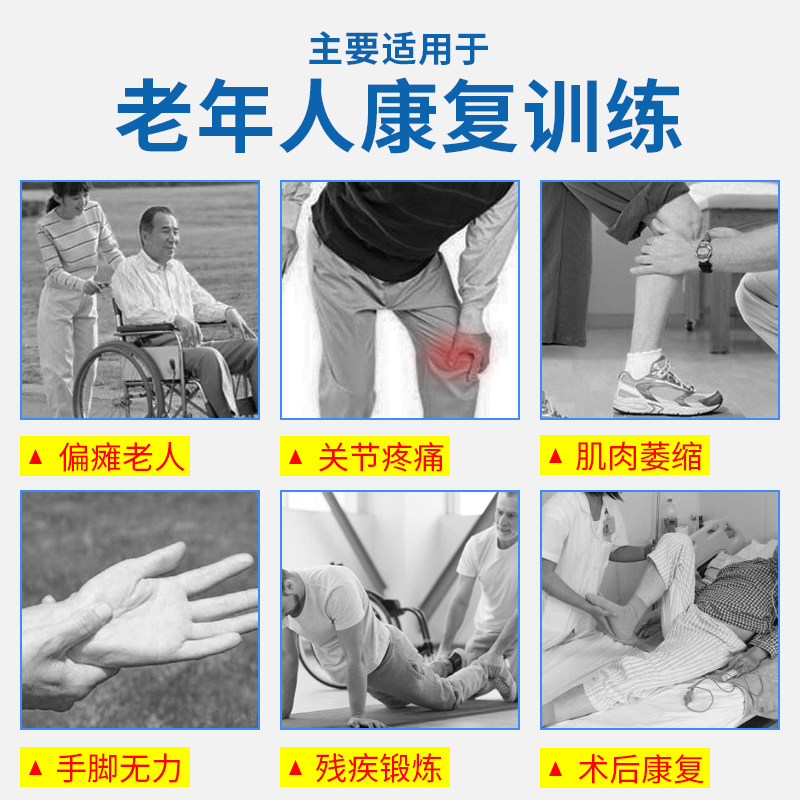 主要适用于
老年人康复训练

▲ 偏瘫老人

▲ 关节疼痛

▲ 肌肉萎缩

▲ 手脚无力

▲ 残疾锻炼

▲ 术后康复